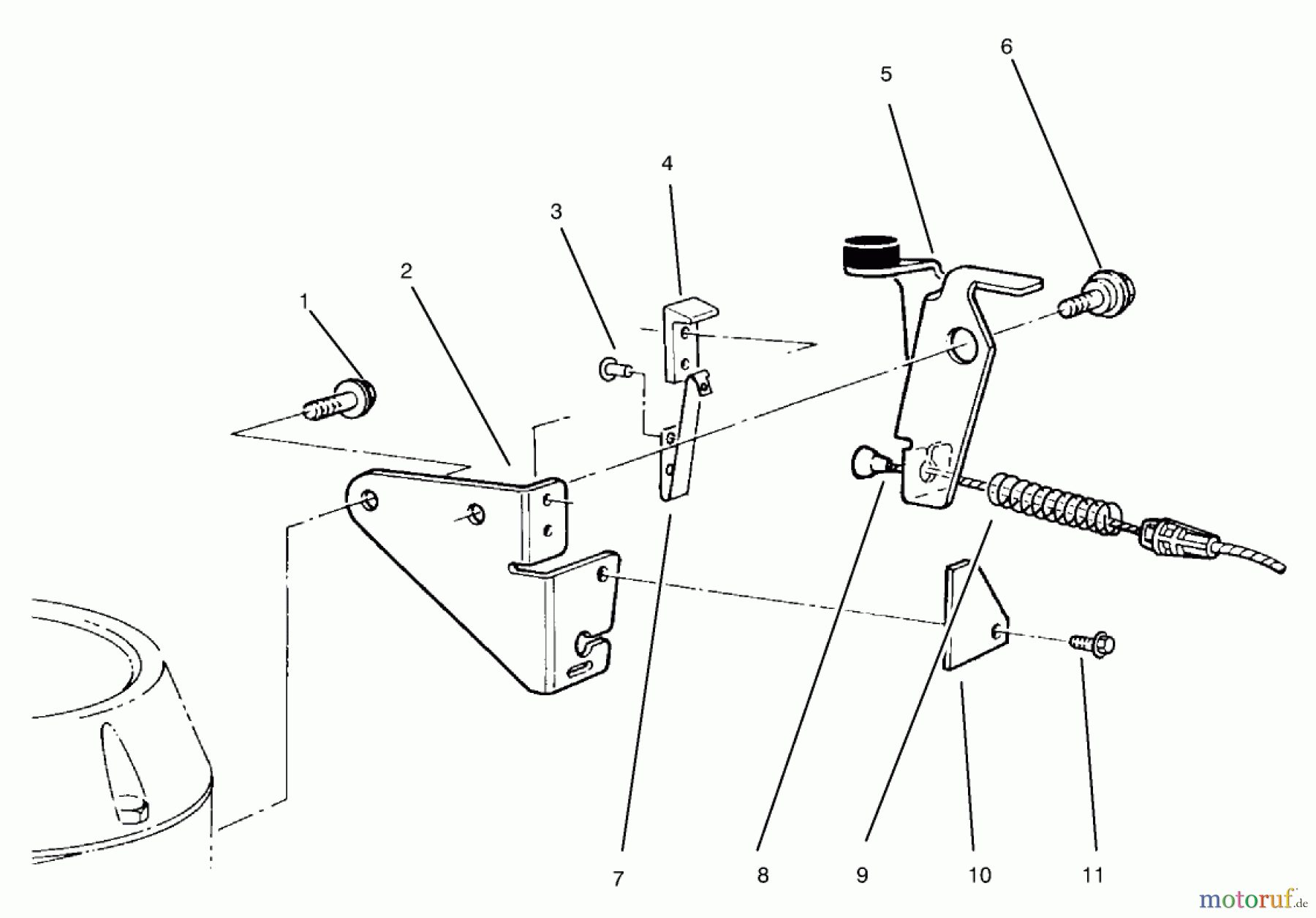 6
5
4
3
2
1
7
8
9
10
11
motoruf.de