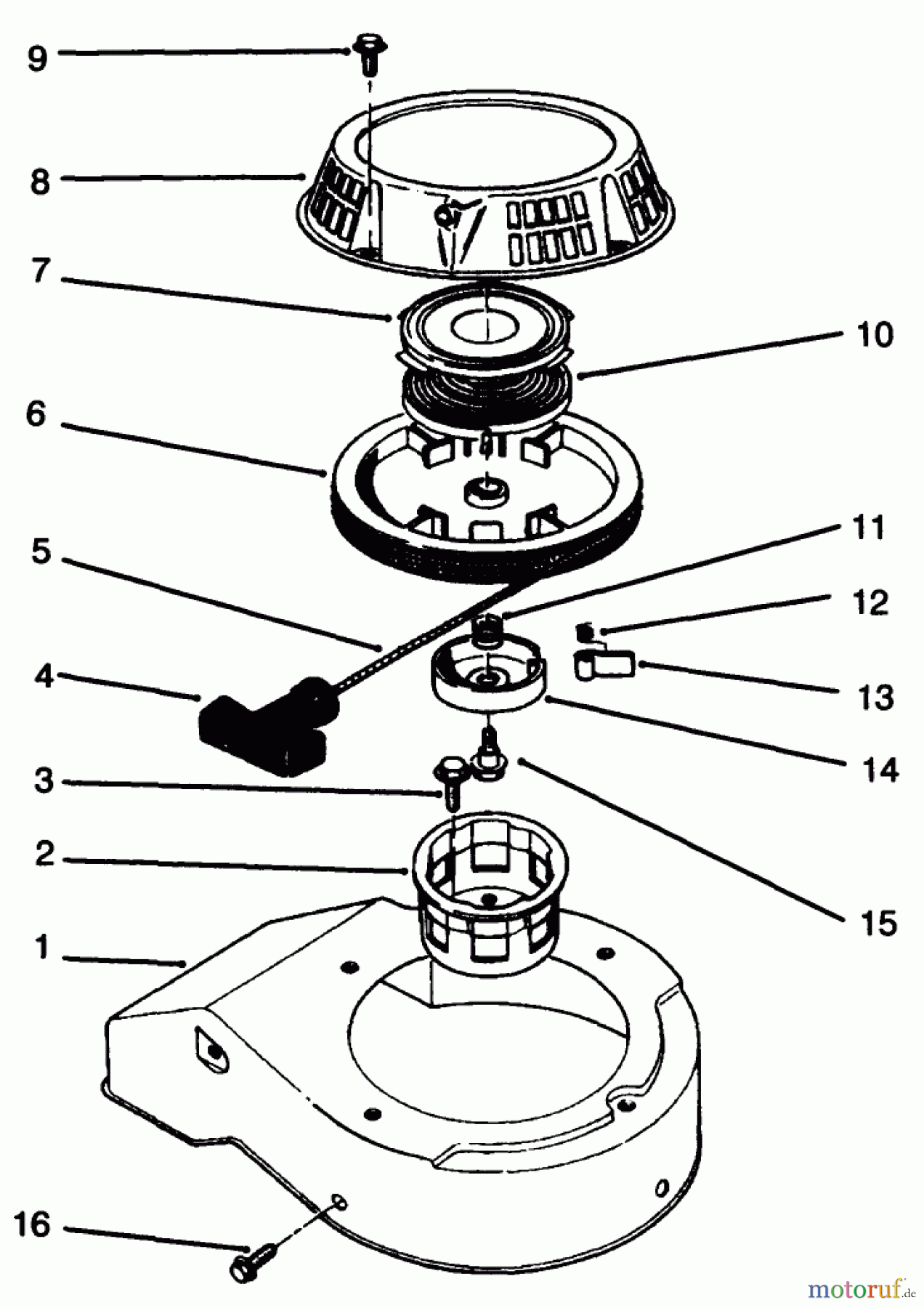 9
8
7
10
6
11
5
12
4
13
14
3
2
15
1
16
motoruf.de