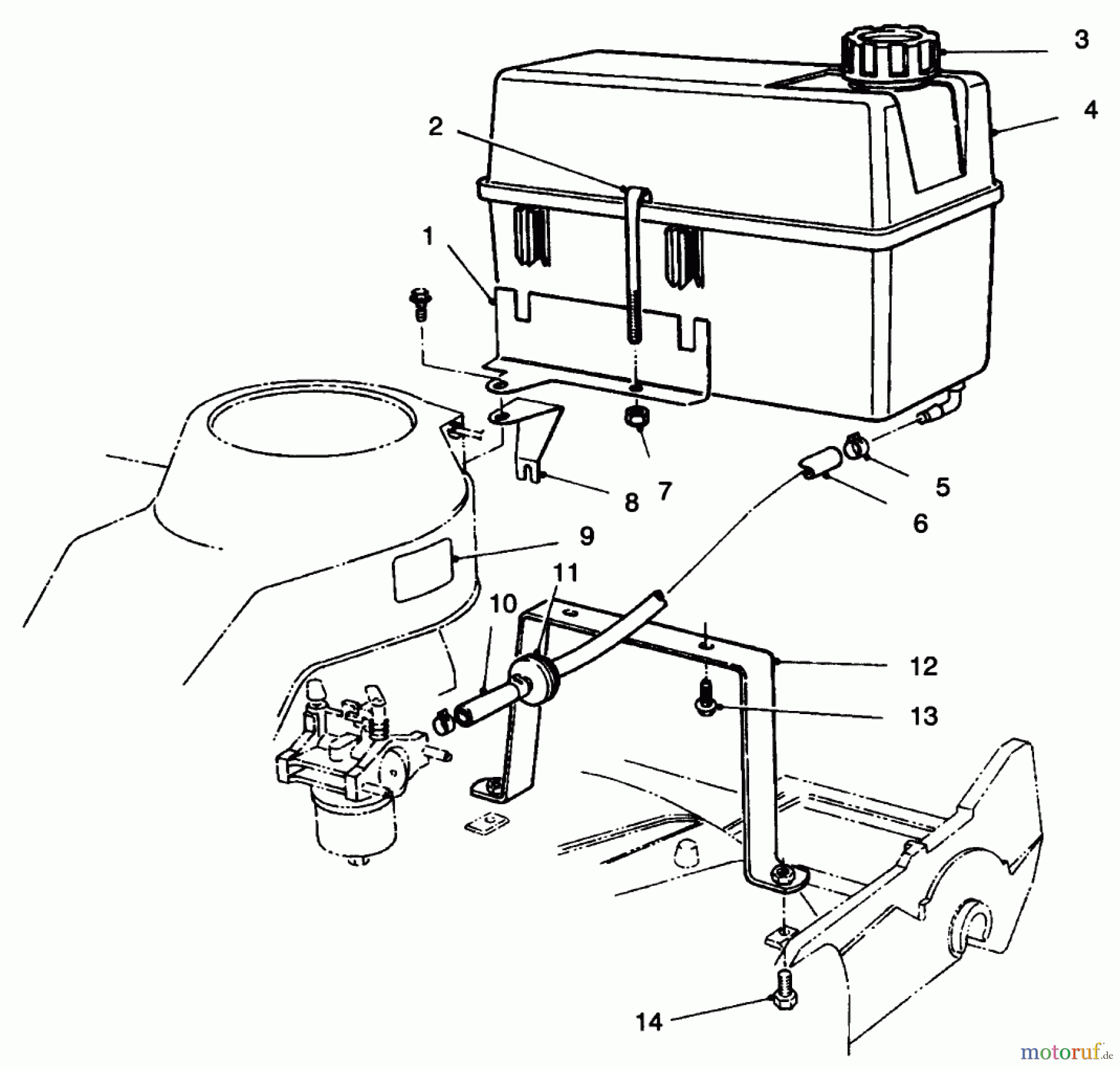 3
4
2
1
7
8
5
6
9
11
10
12
13
14
motoruf.de