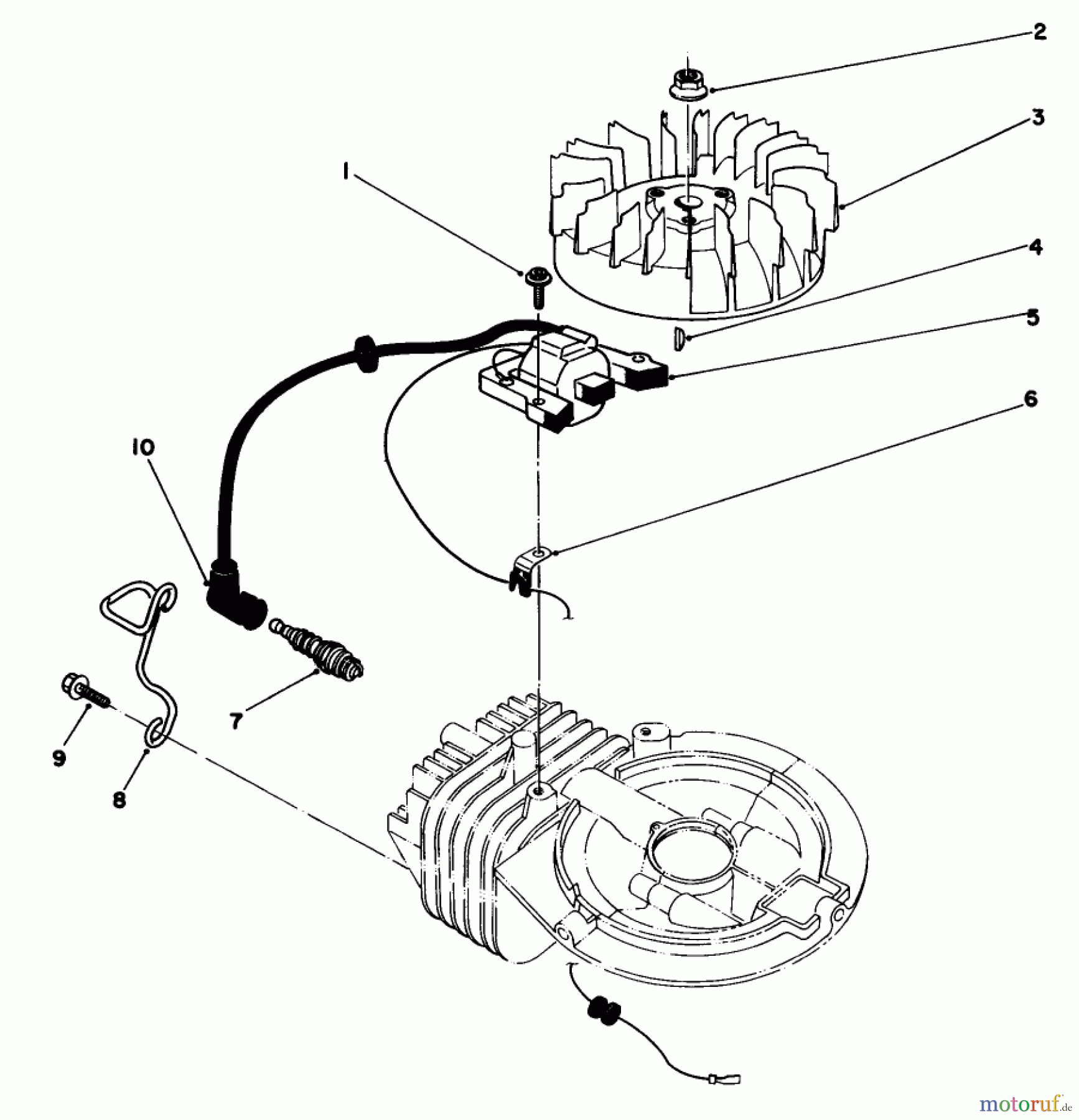 2
3
1
4
5
6
10
7
9
8
motoruf.de