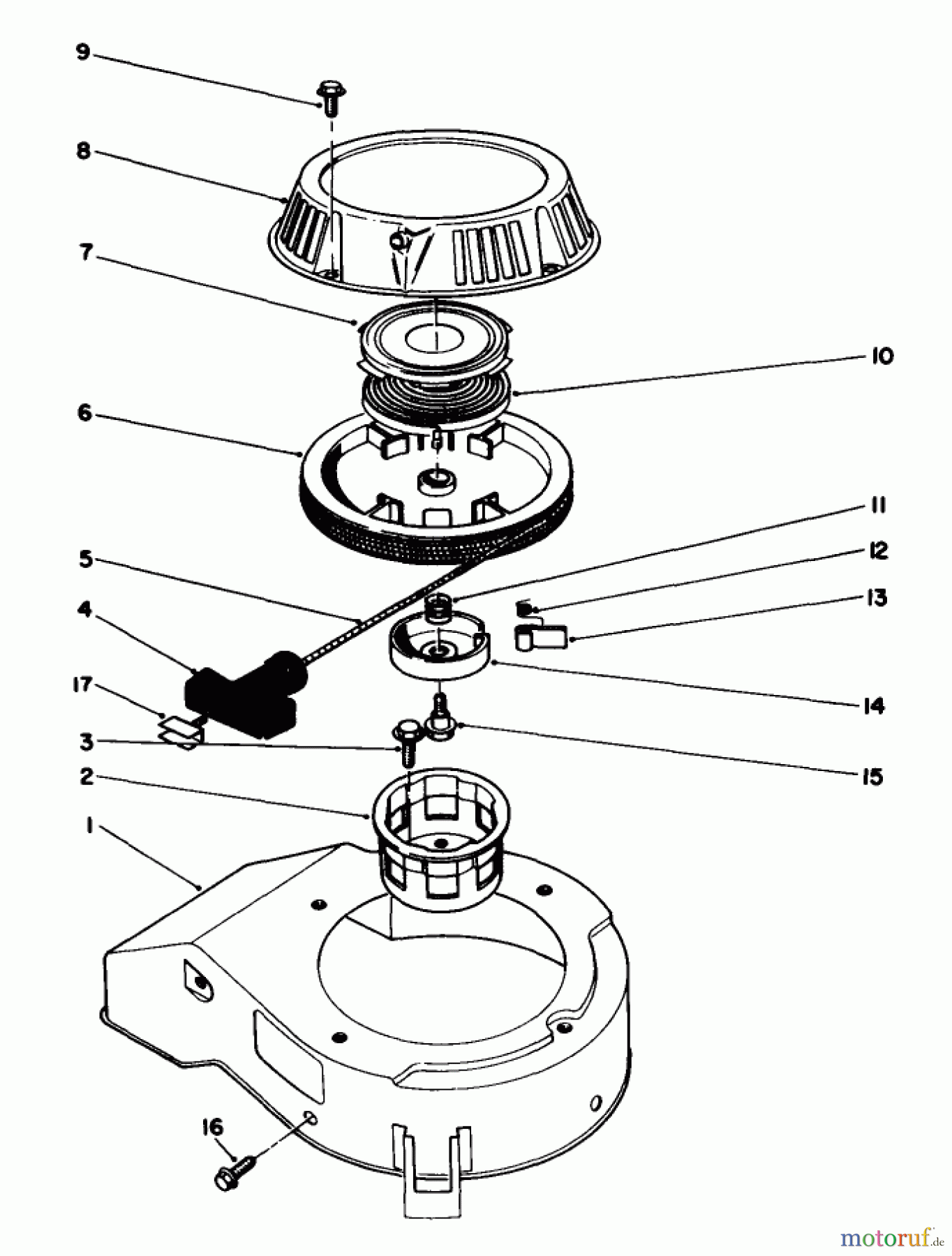 9
8
7
10
6
11
12
5
13
4
17
14
3
15
2
1
16
motoruf.de