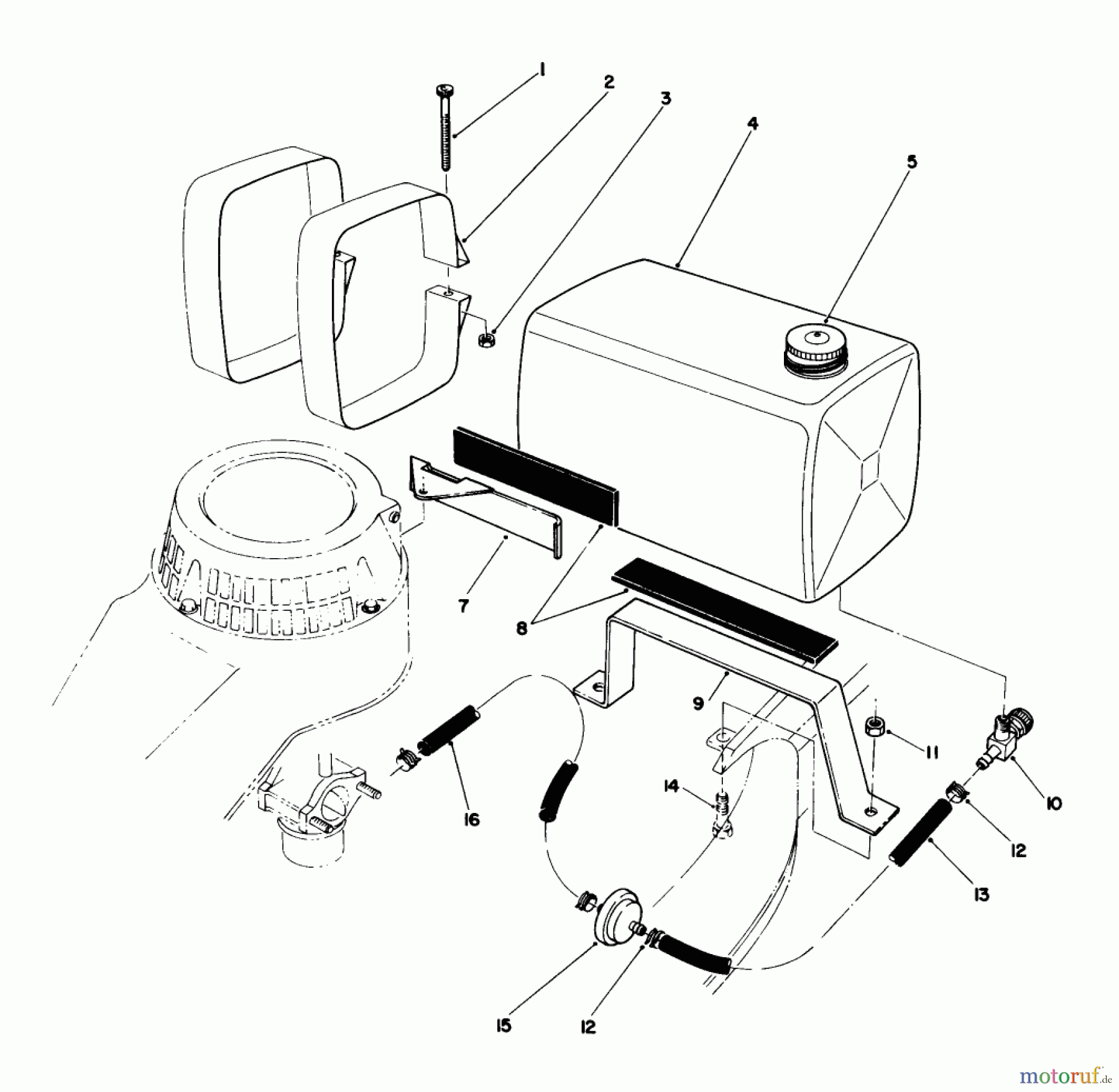 1
2
3
4
5
7
8
9
11
10
14
16
12
13
15
12
motoruf.de