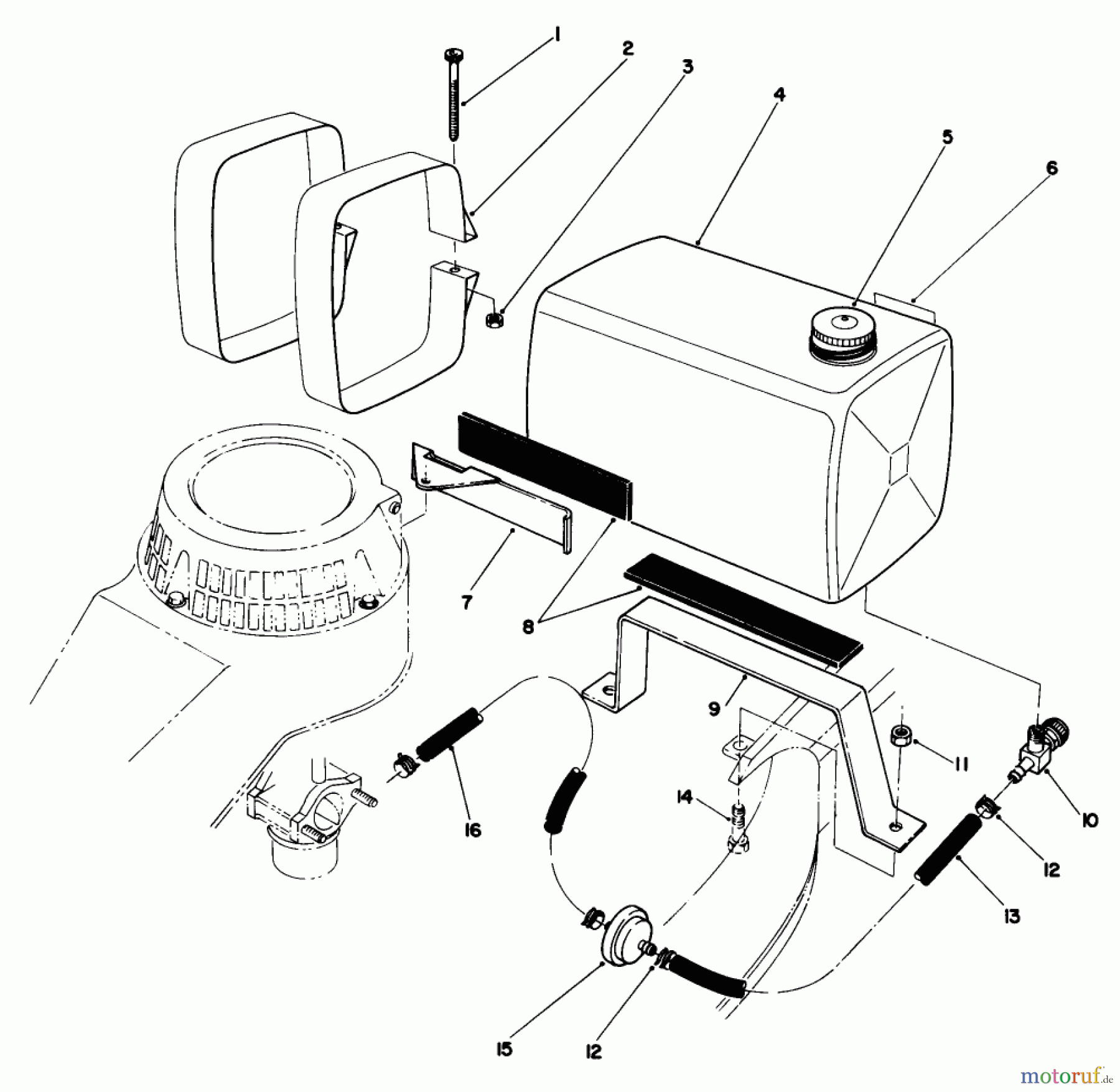 1
2
3
4
5
6
7
8
9
11
10
14
16
12
13
15
12
motoruf.de