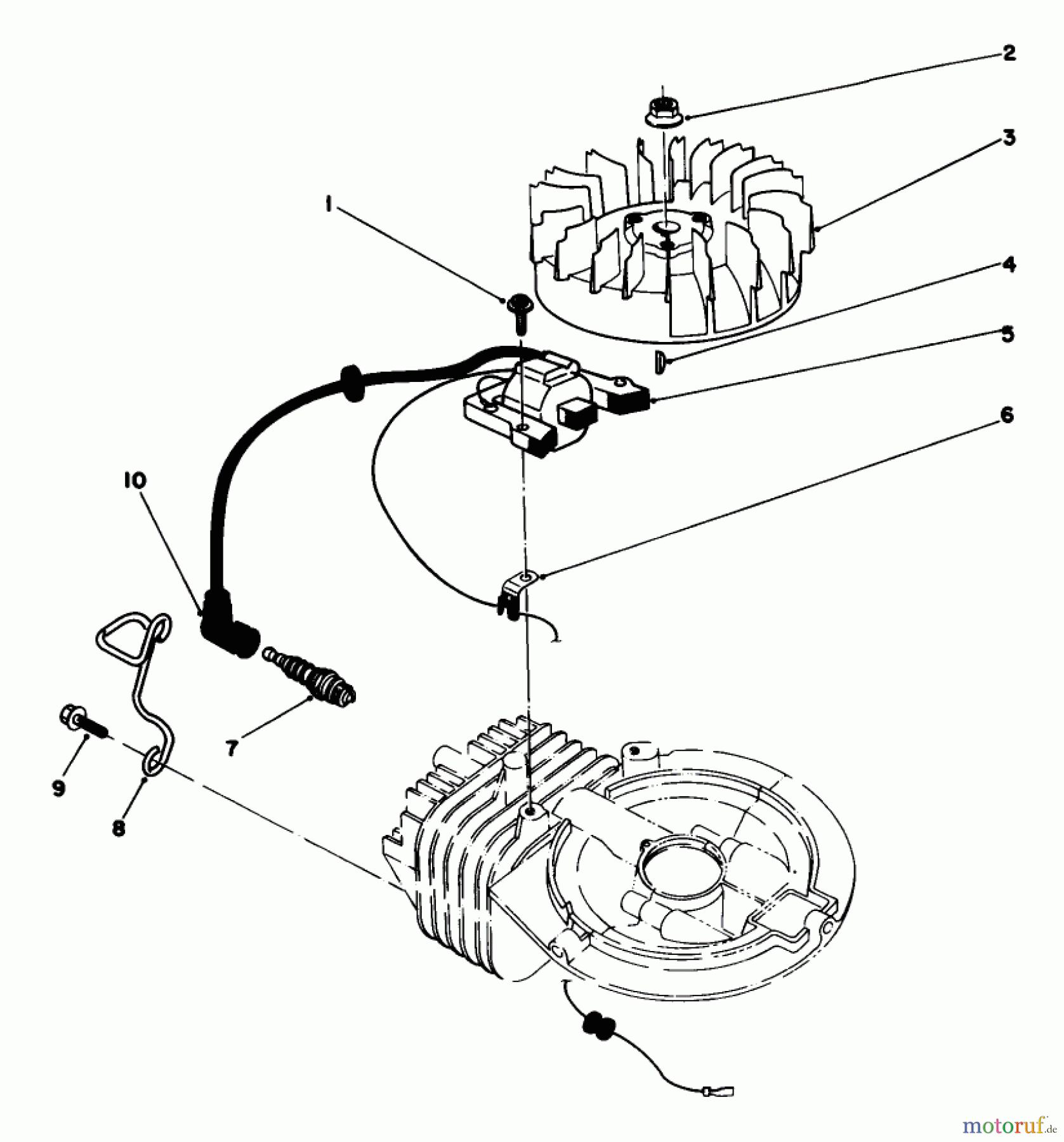 2
3
1
4
5
6
10
7
9
8
motoruf.de