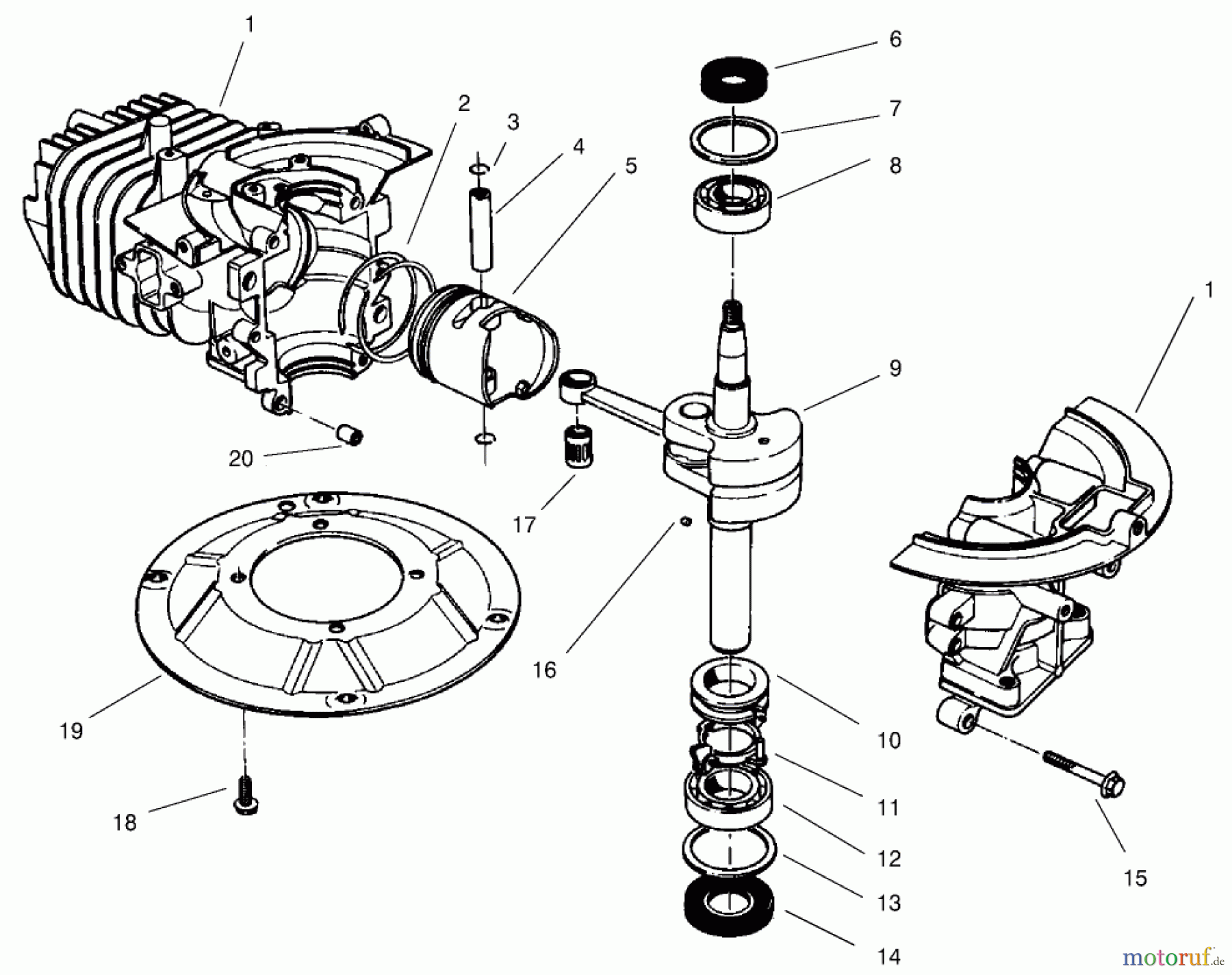 1
2
3
4
5
6
7
8
1
9
20
17
16
19
18
10
11
12
13
14
15
motoruf.de