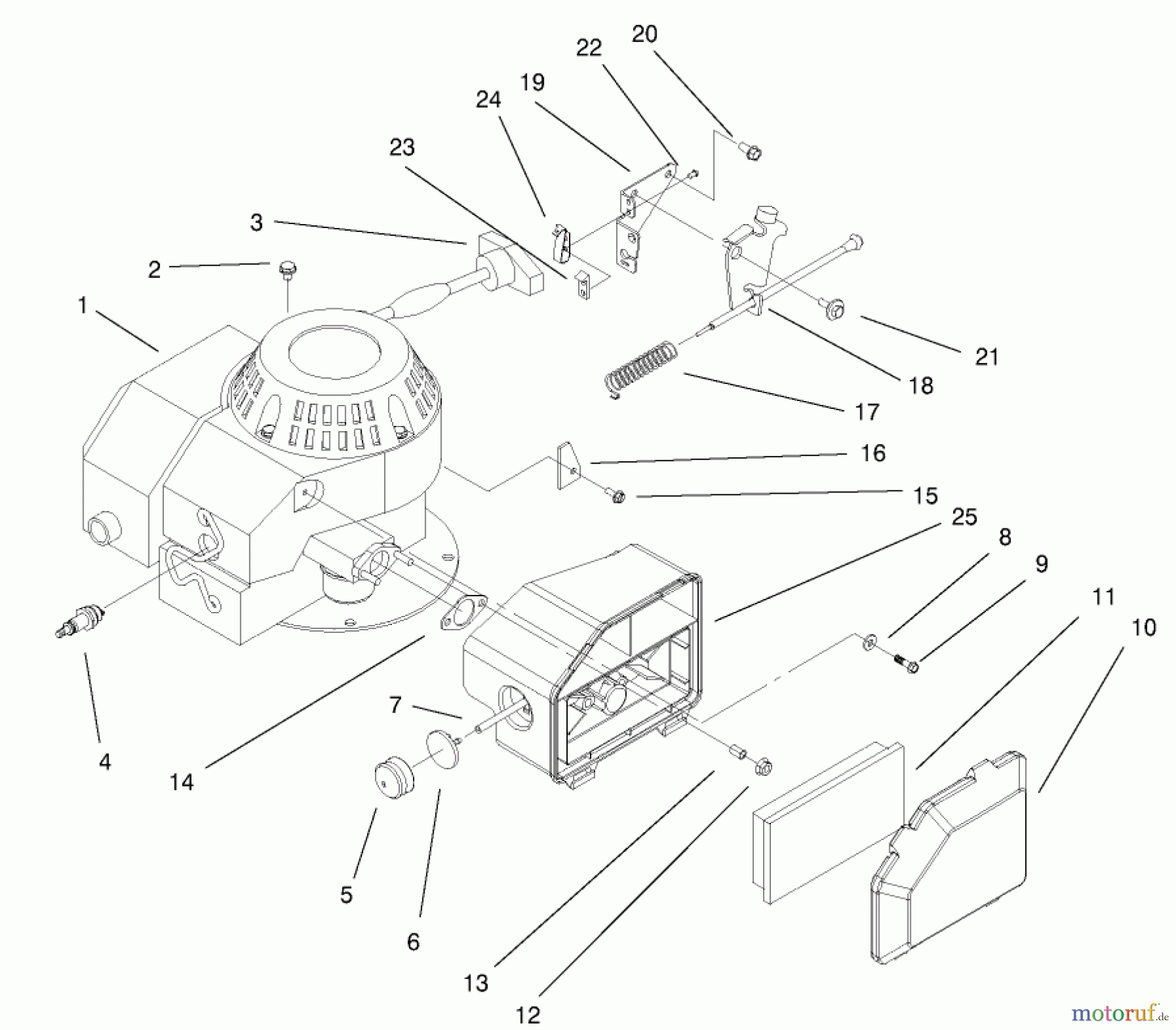 20
22
19
24
23
3
2
1
21
18
17
16
15
25
8
9
11
10
4
14
7
5
6
13
12
motoruf.de