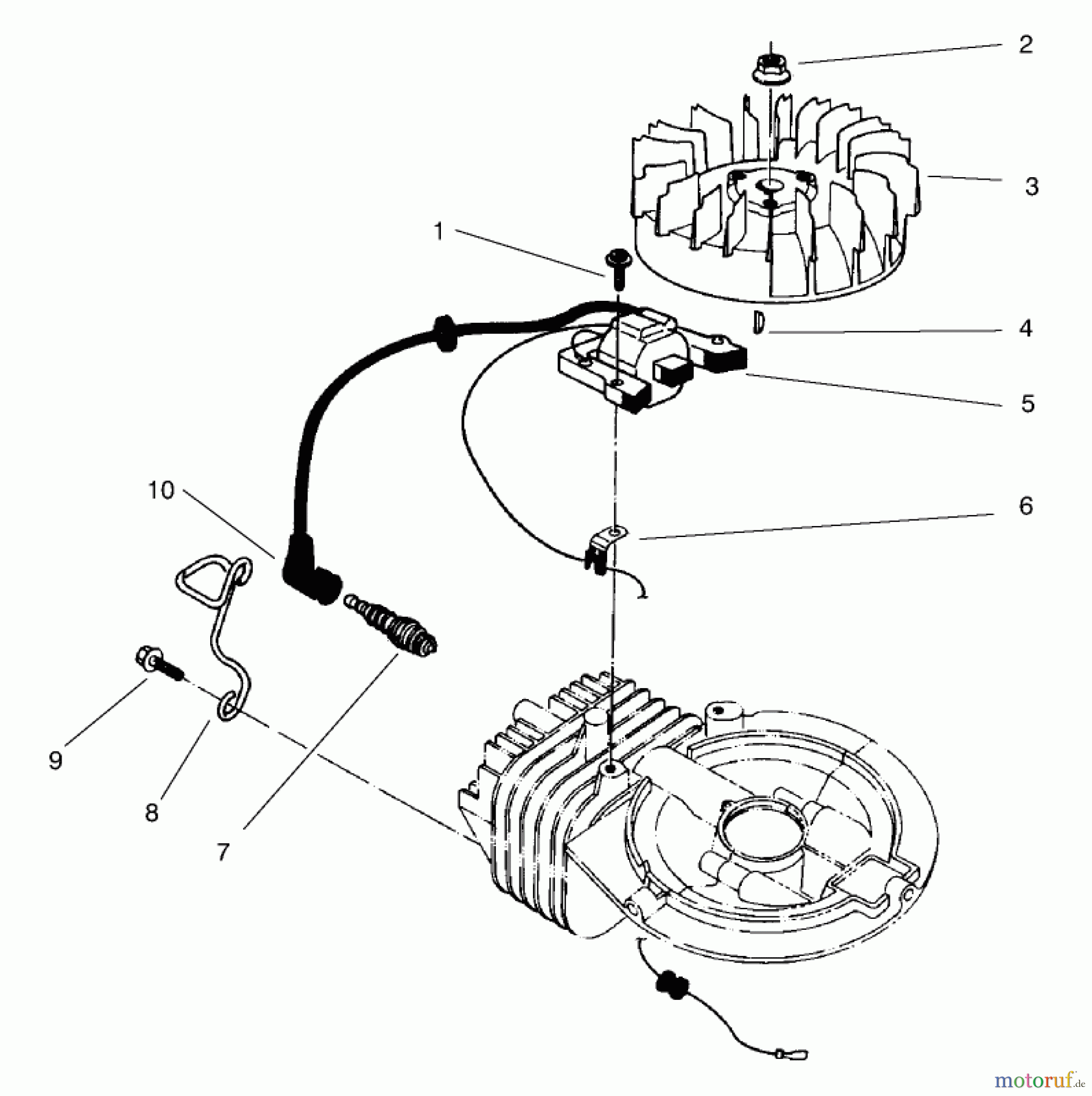 2
3
1
4
5
10
6
9
8
7
motoruf.de