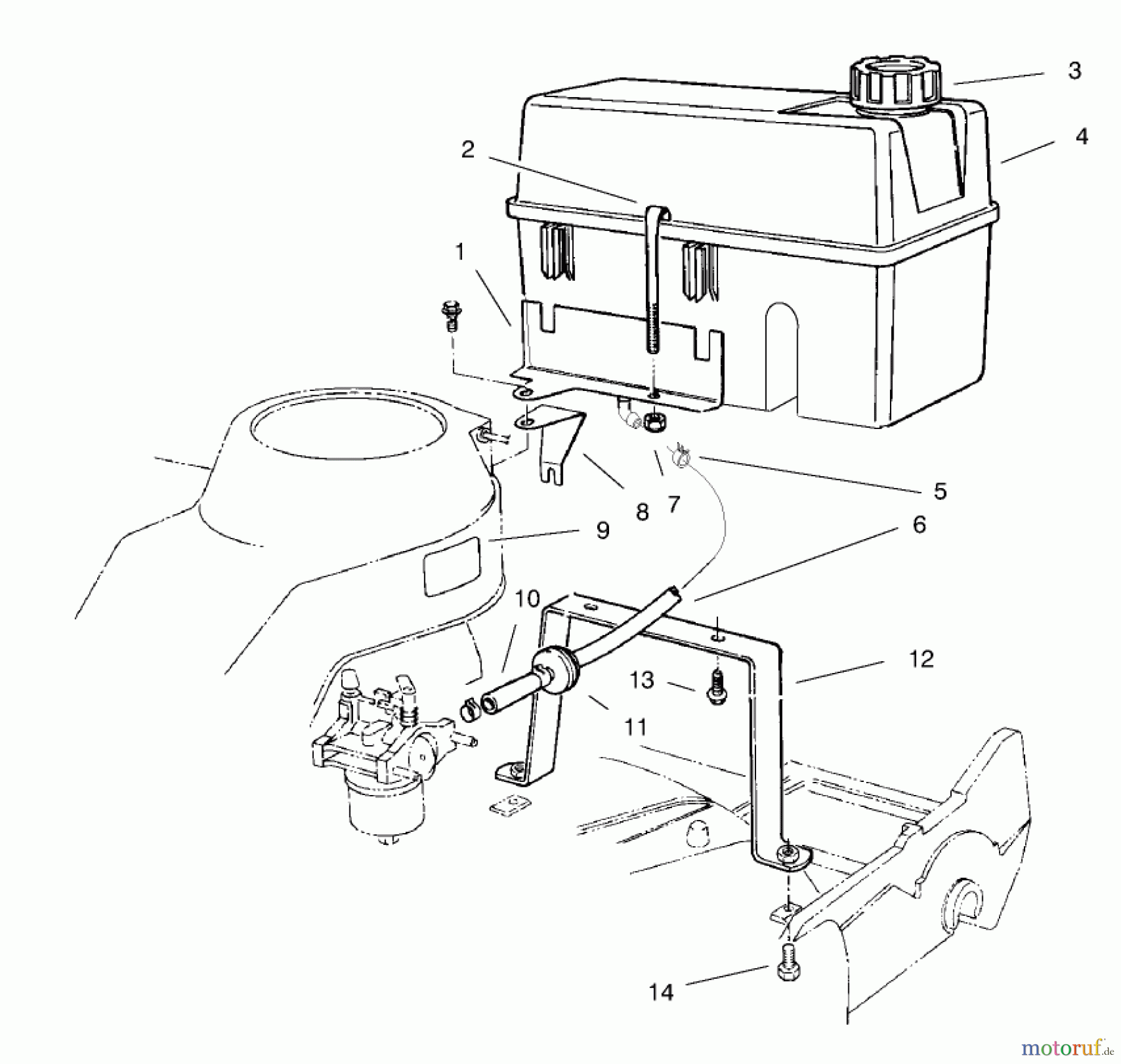 3
4
2
1
5
8
7
9
6
10
12
13
11
14
motoruf.de