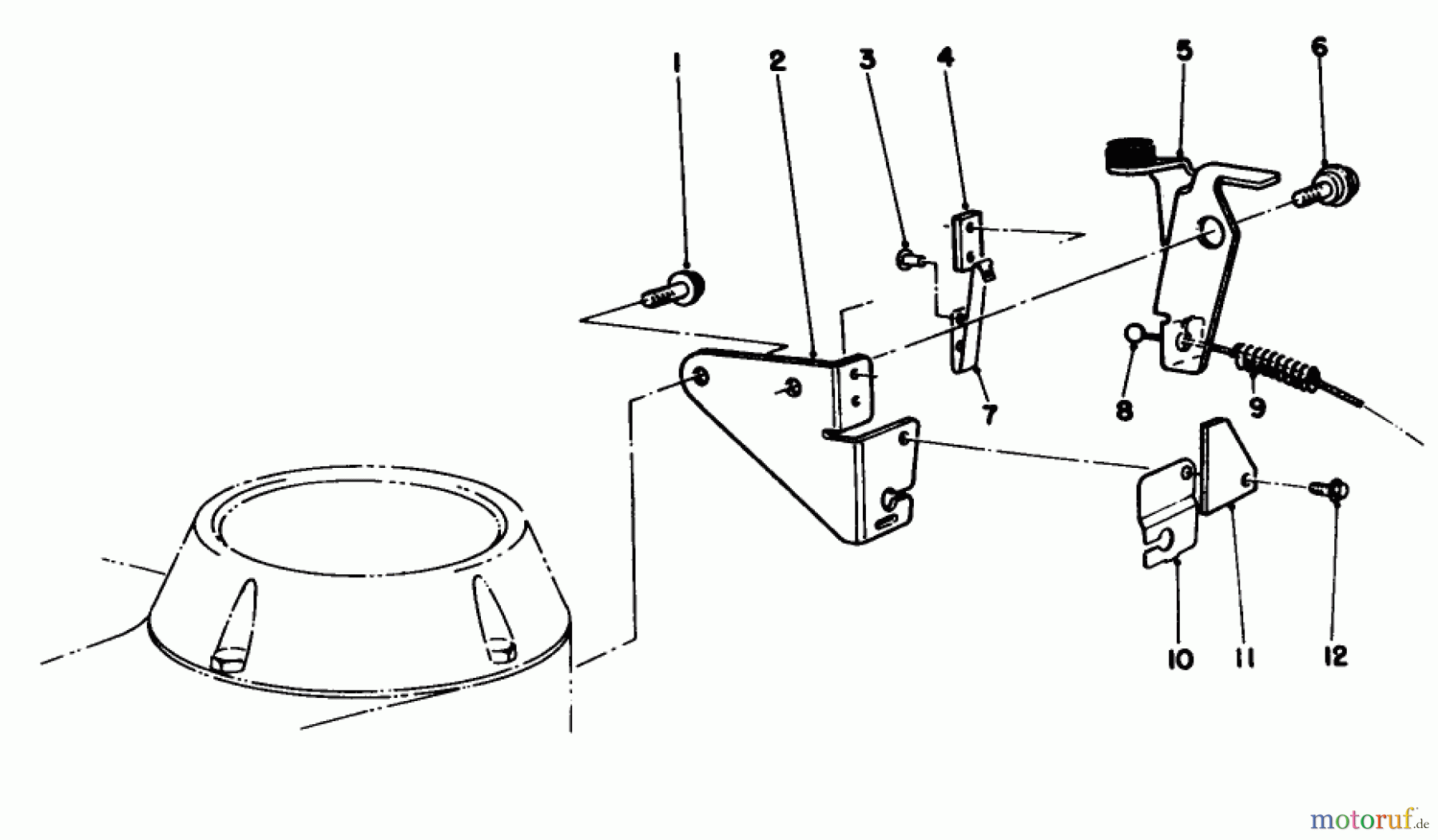 1
2
3
4
5
6
7
8
9
10
11
12
motoruf.de