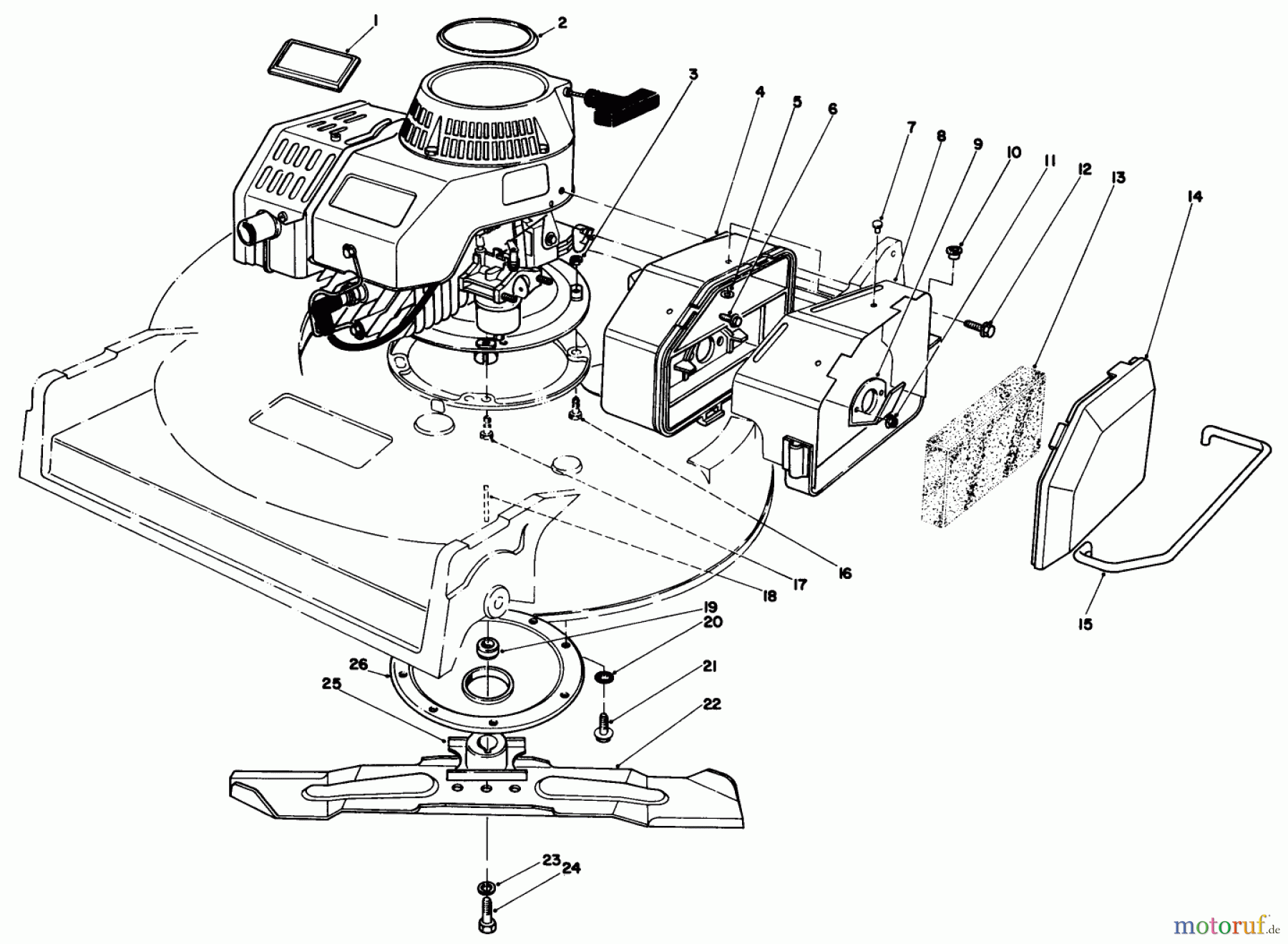 1
2
3
4
5
6
7
8
9
10
11
12
13
14
15
16
17
18
19
20
21
22
23
24
25
26

motoruf.de