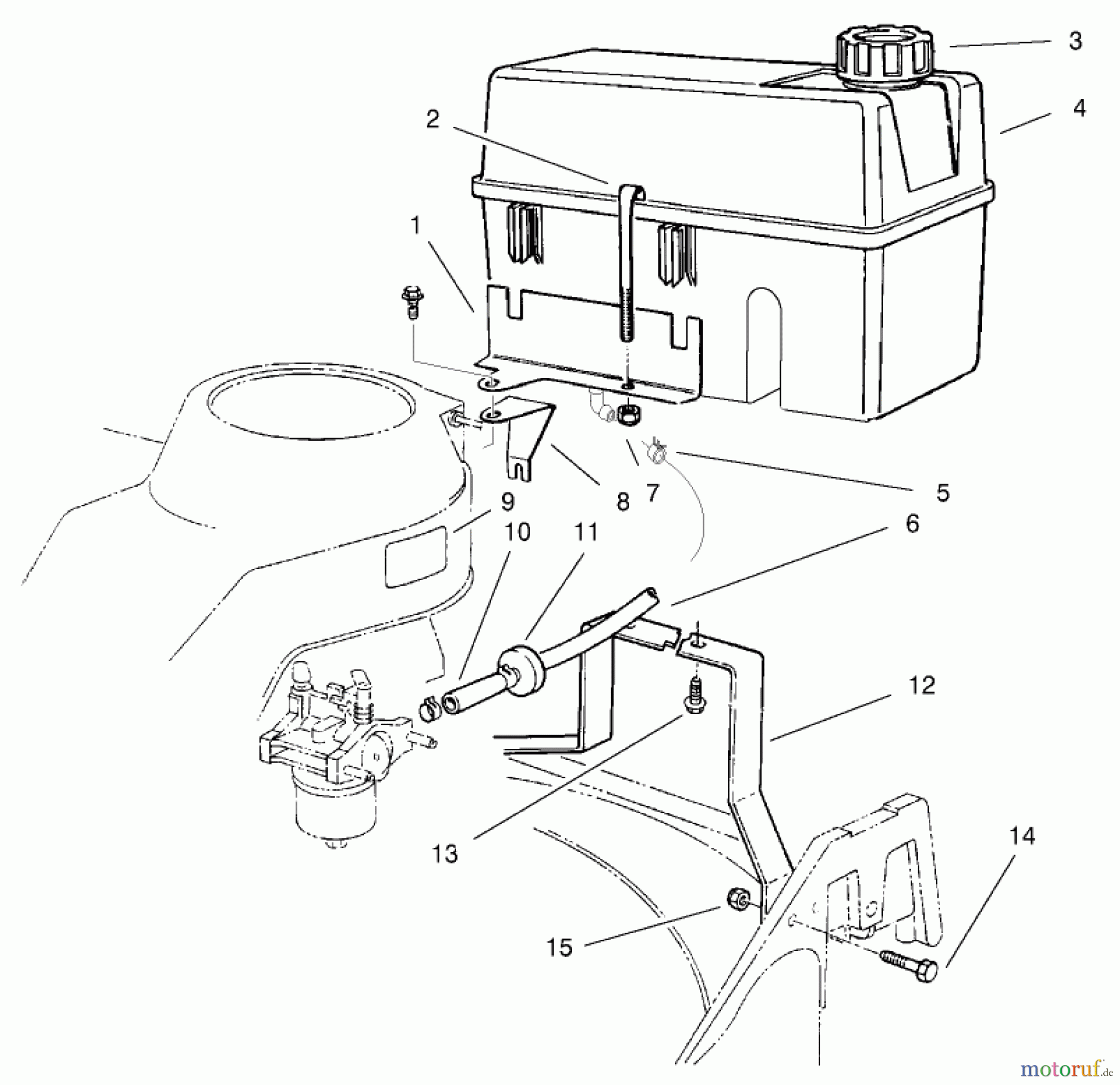 3
4
2
1
8
7
5
9
10
11
6
12
13
14
15
motoruf.de