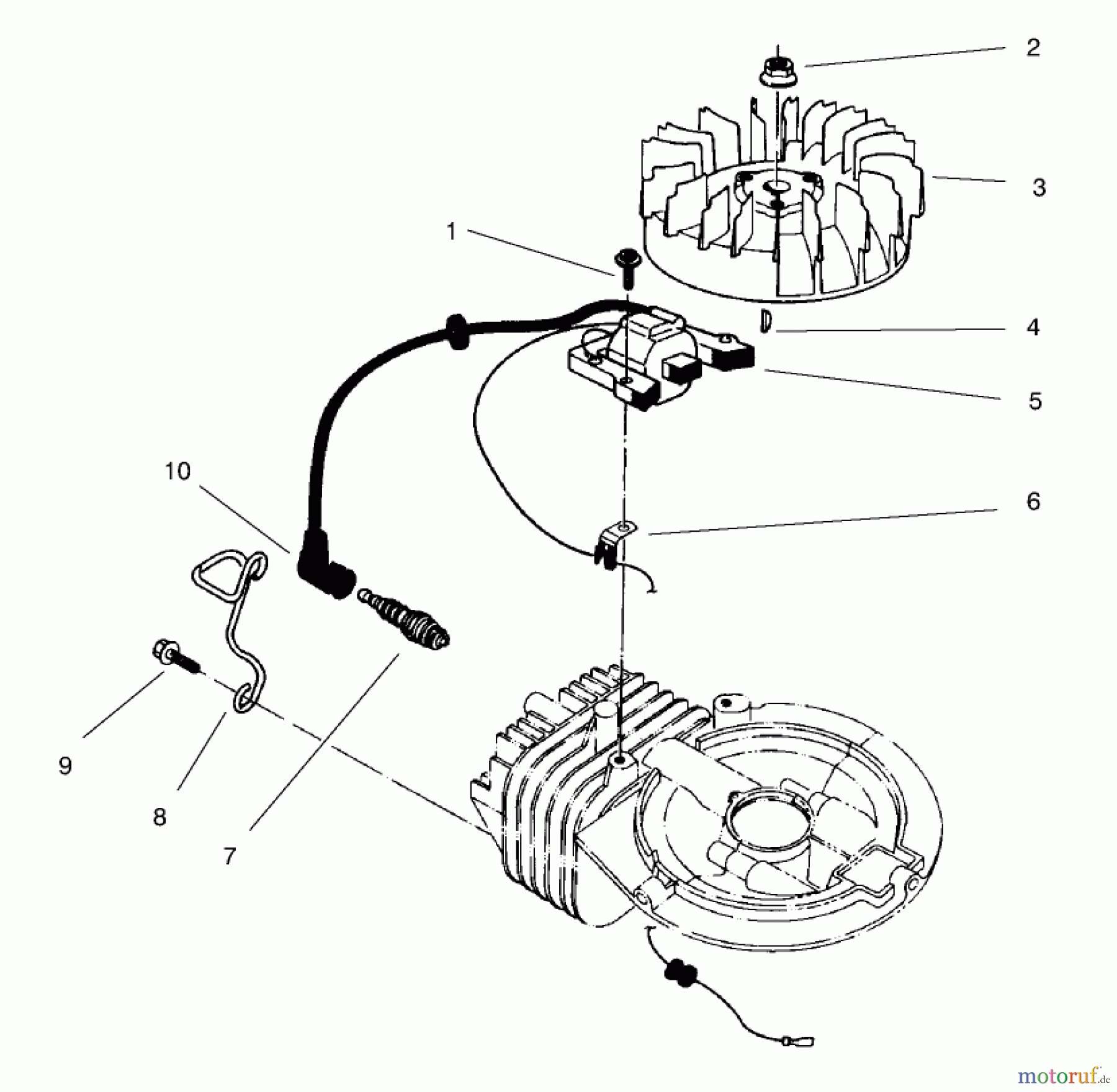 2
3
1
4
5
10
6
9
8
7
motoruf.de