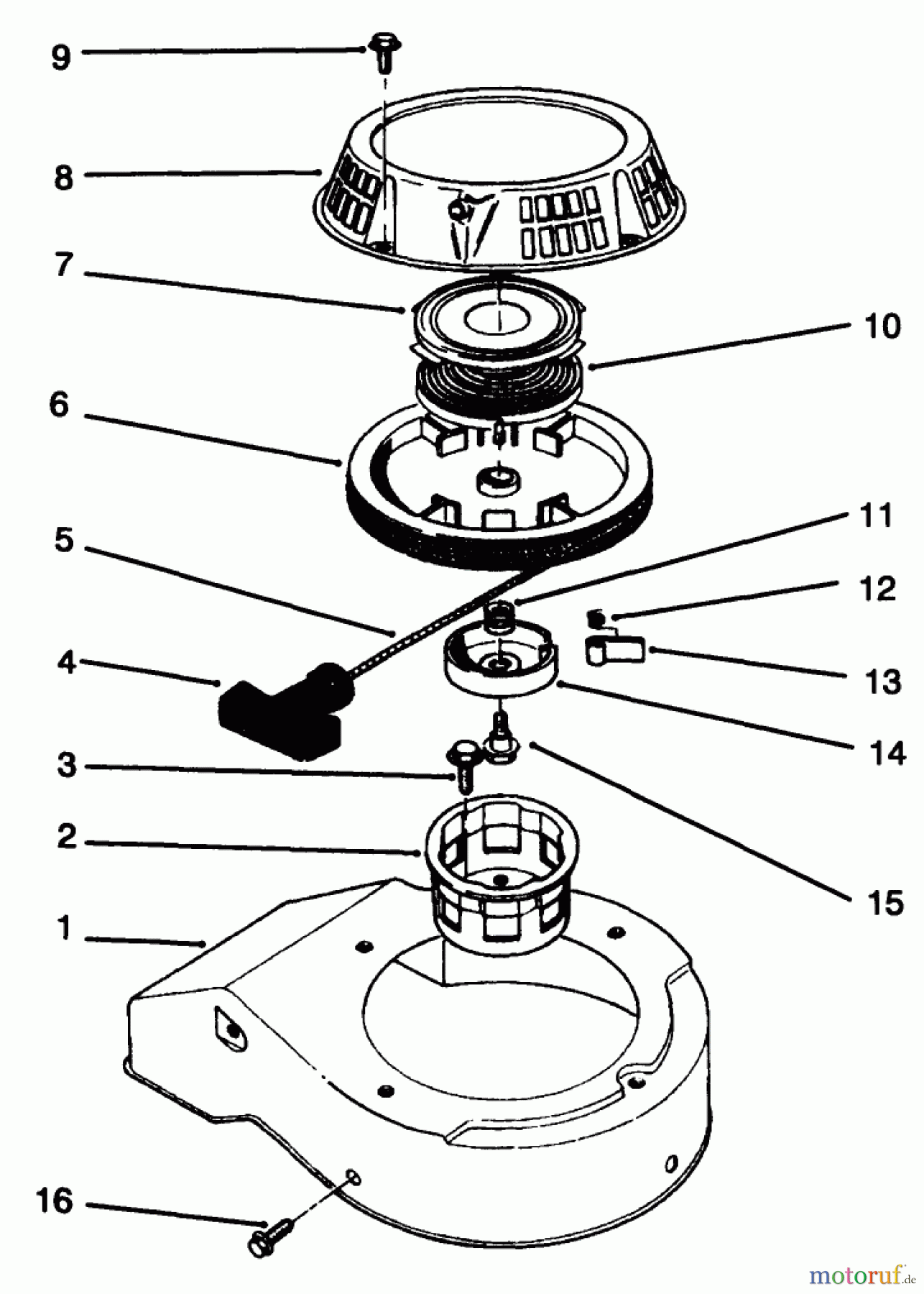 9
8
7
10
6
11
5
12
4
13
14
3
15
2
1
16
motoruf.de