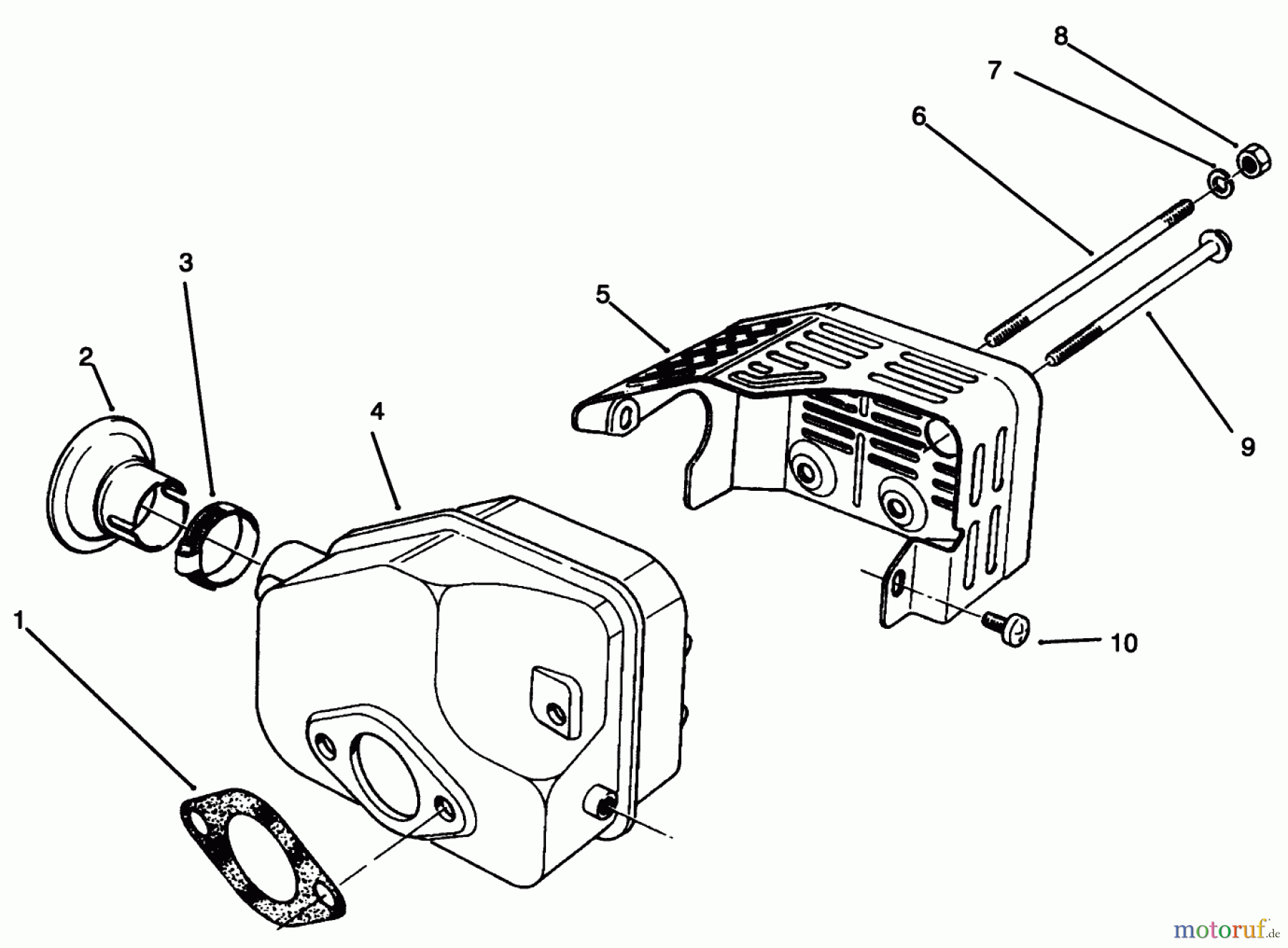 8
7
6
3
5
2
4
9
1
10
motoruf.de