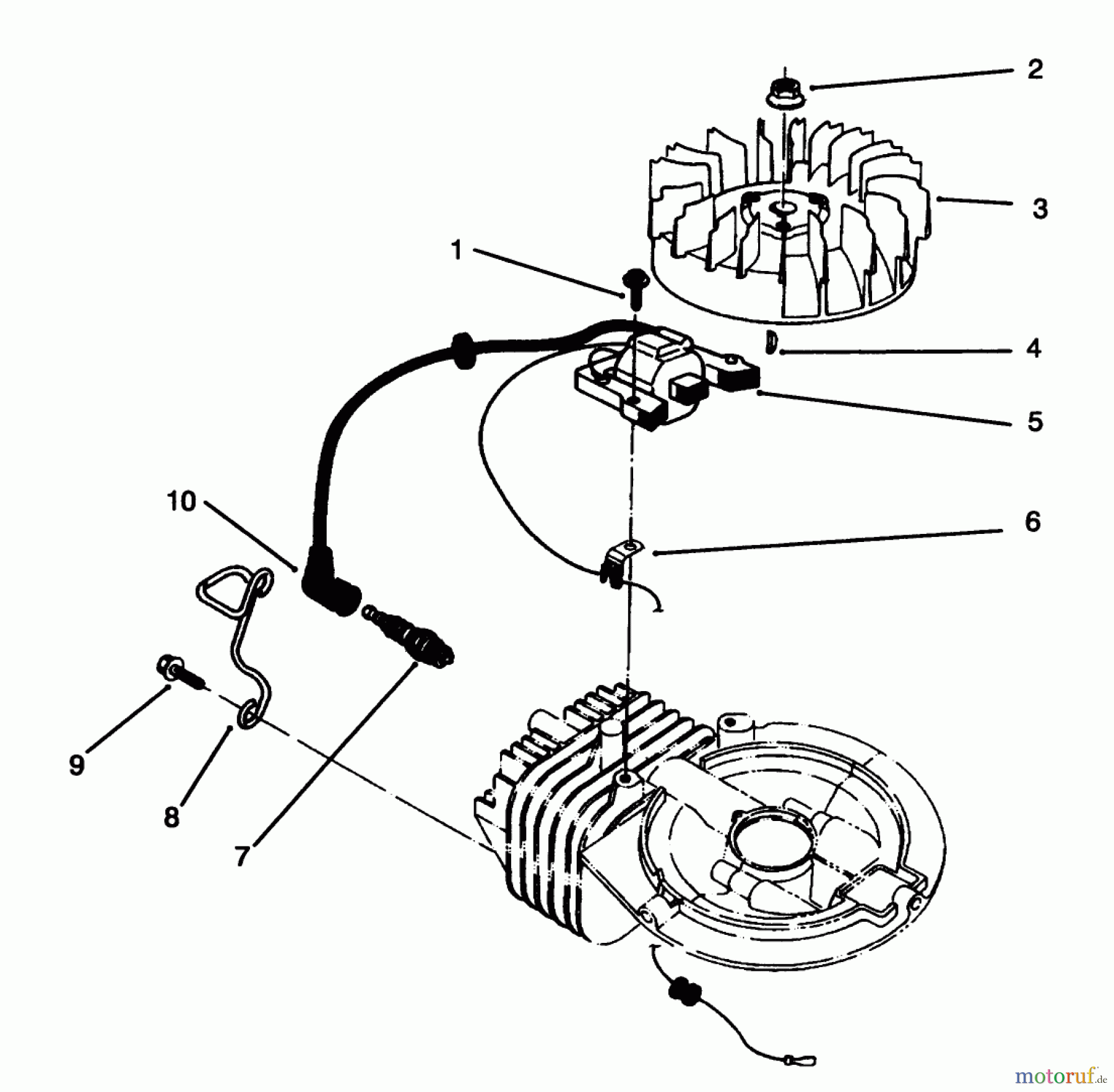 2

3

1

4

5

10

6

9

8

7

motoruf.de