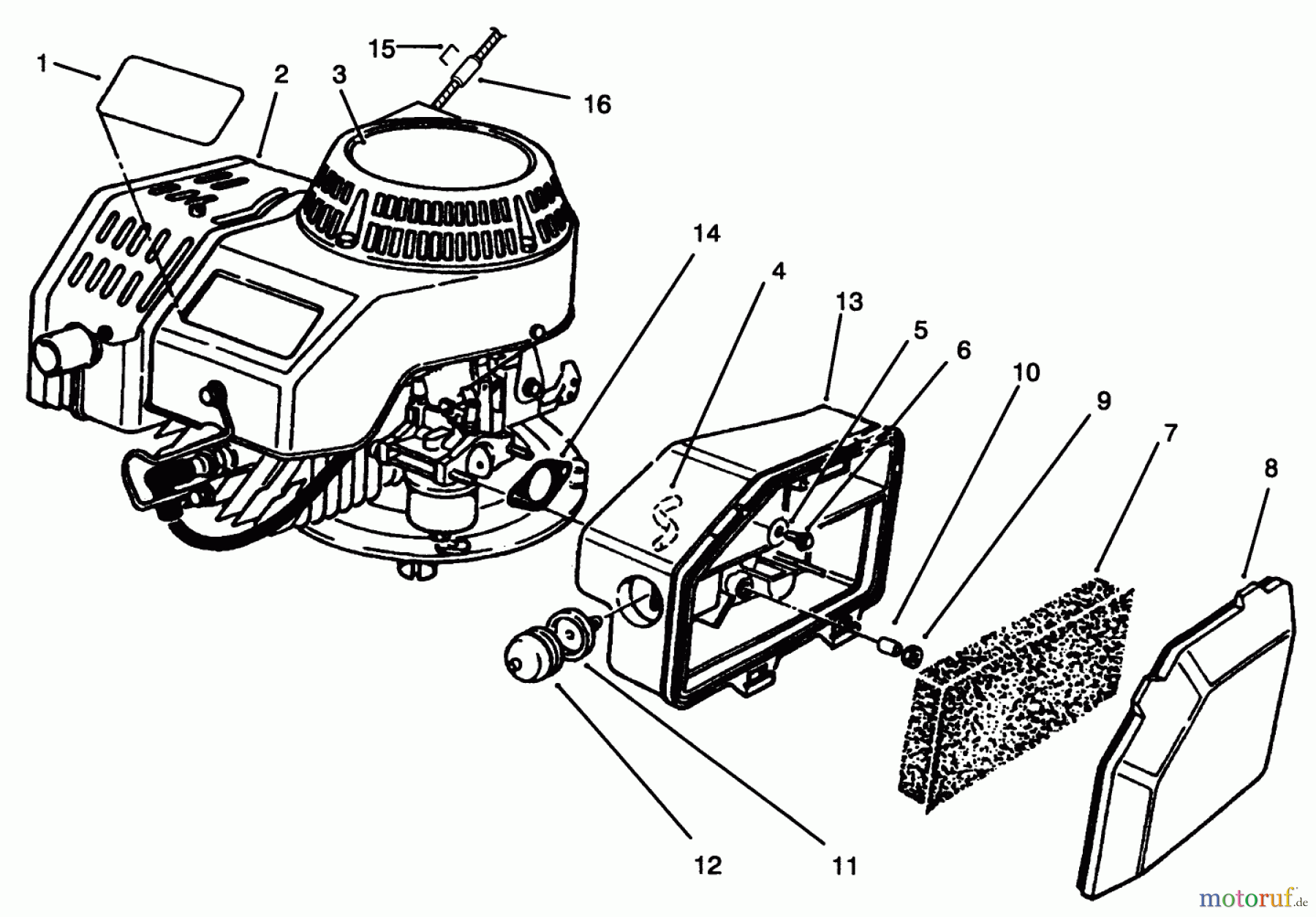 1
2
3
15
16
14
4
13
5
6
10
9
7
8
12
11
motoruf.de