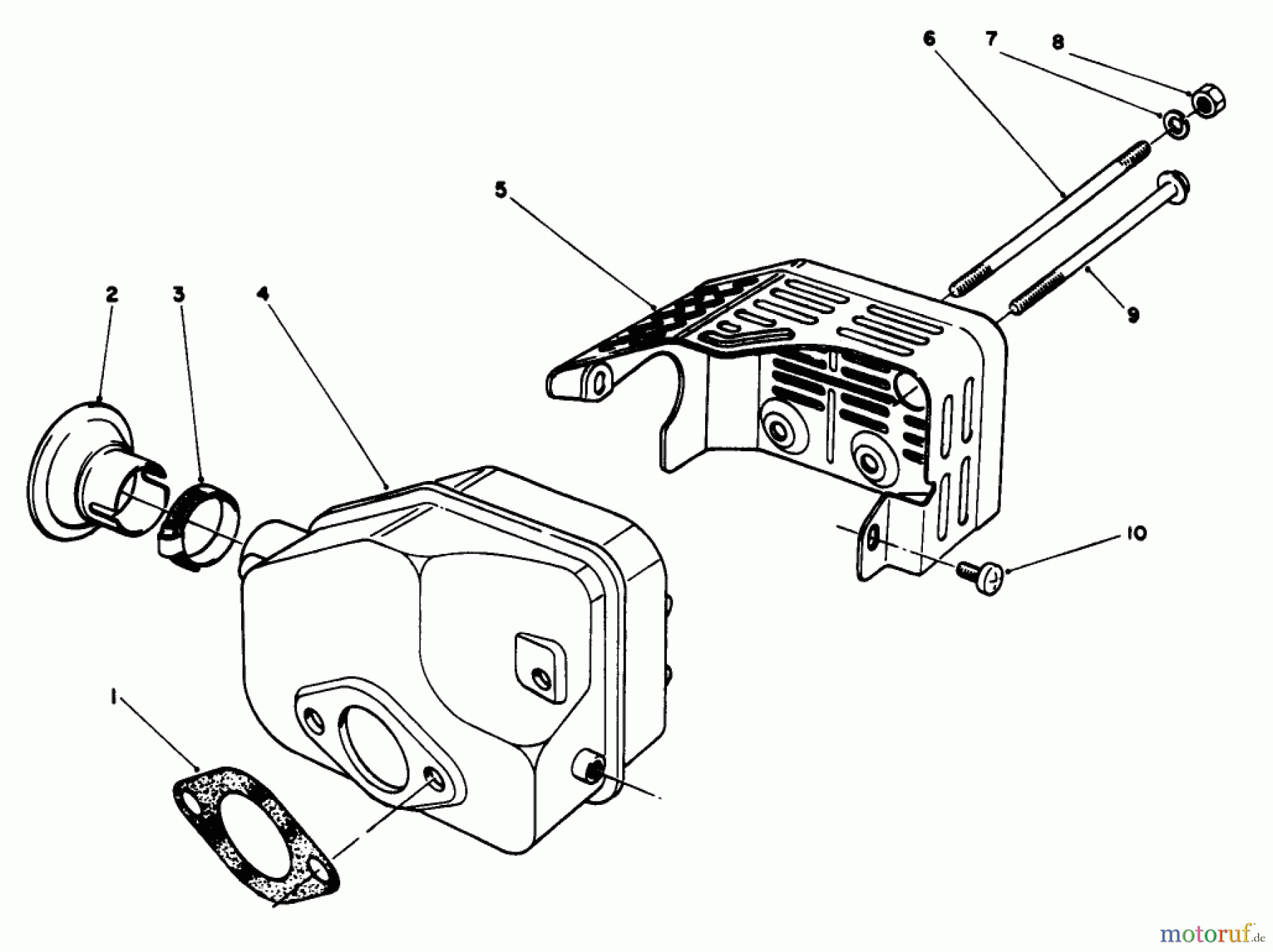 6
7
8
5
2
3
4
9
10
1
motoruf.de