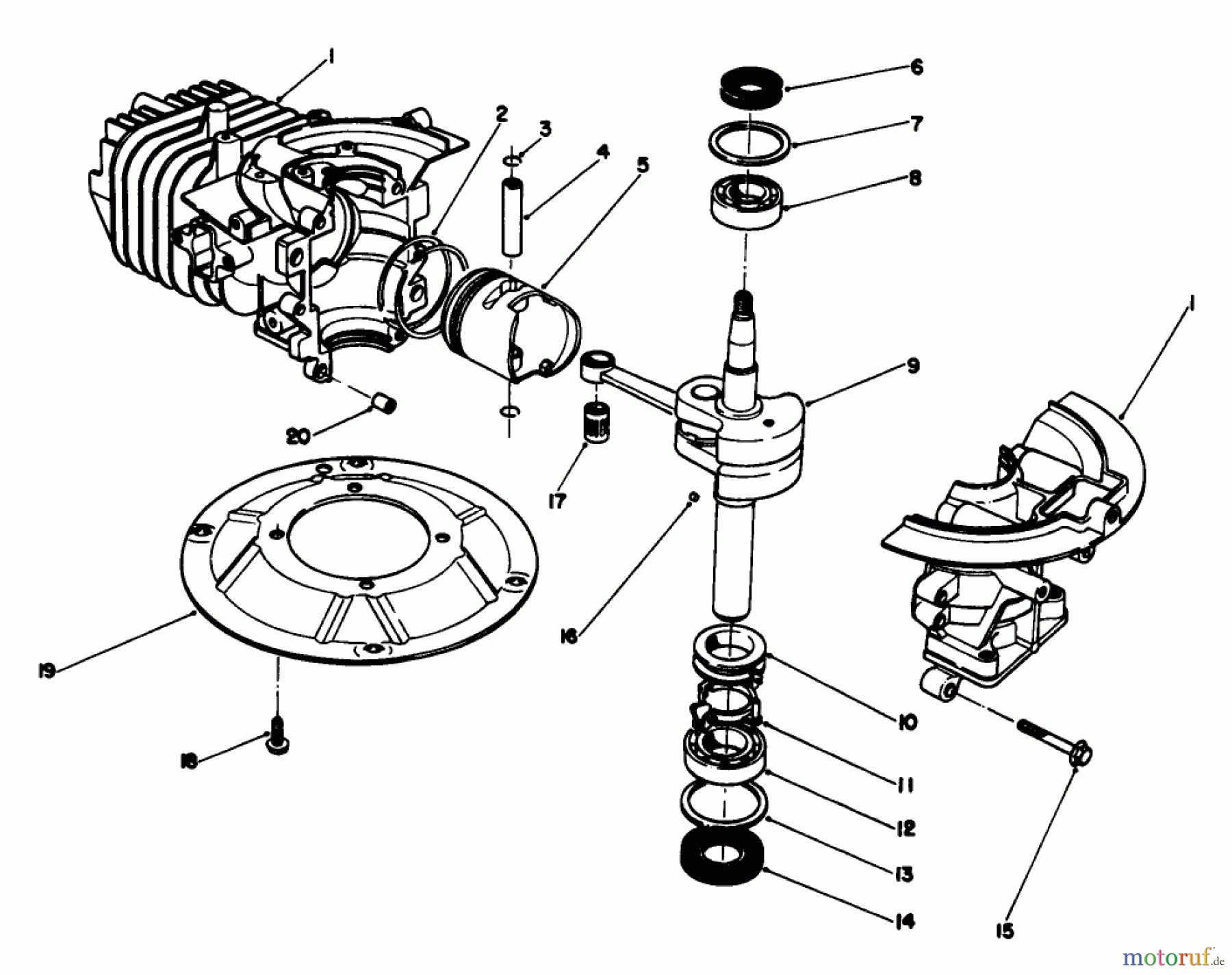 1
2
3
4
5
6
7
8
9
1
20
17
16
19
18
10
11
12
13
14
15
motoruf.de