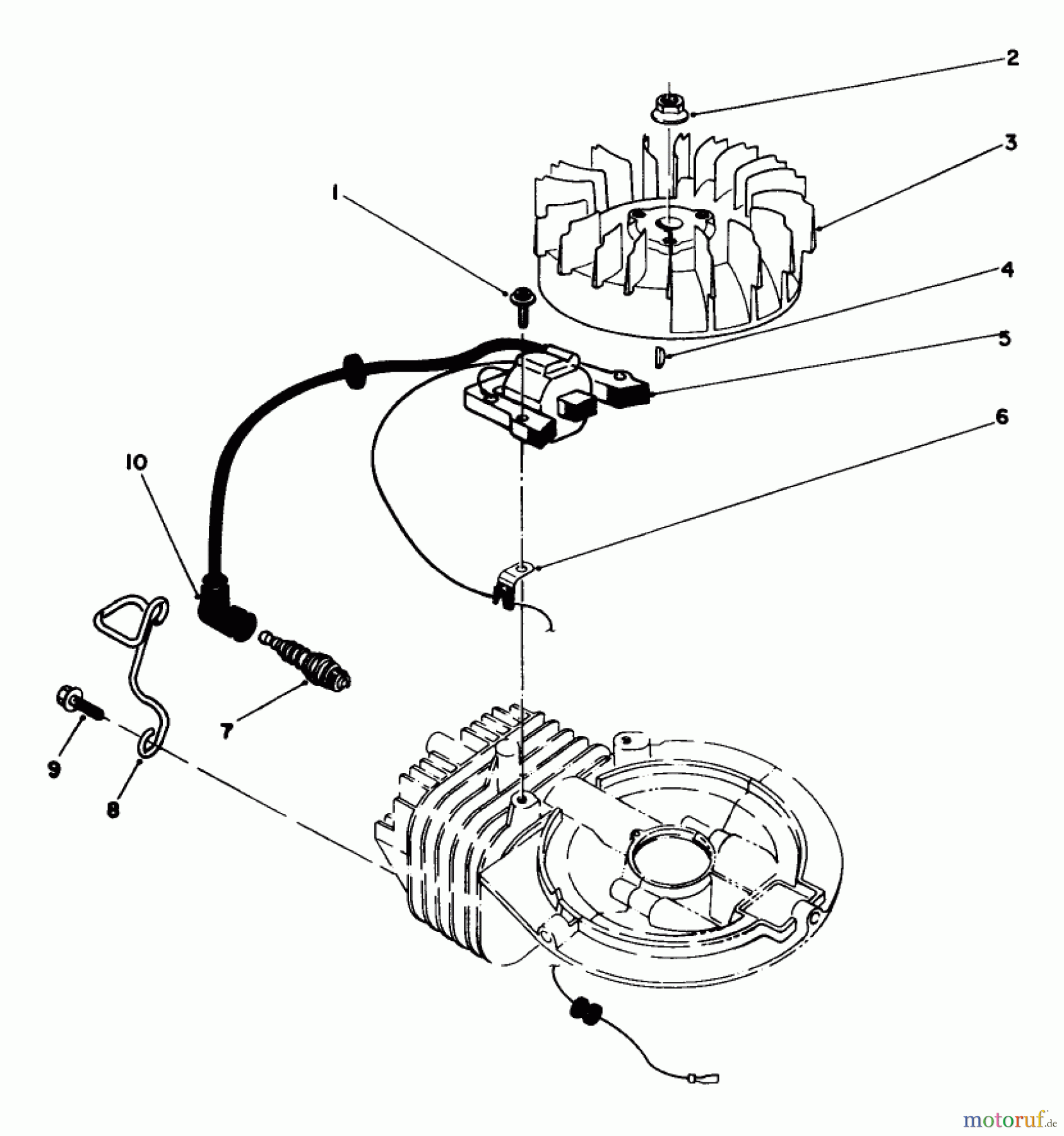 2
3
1
4
5
6
10
7
9
8
motoruf.de