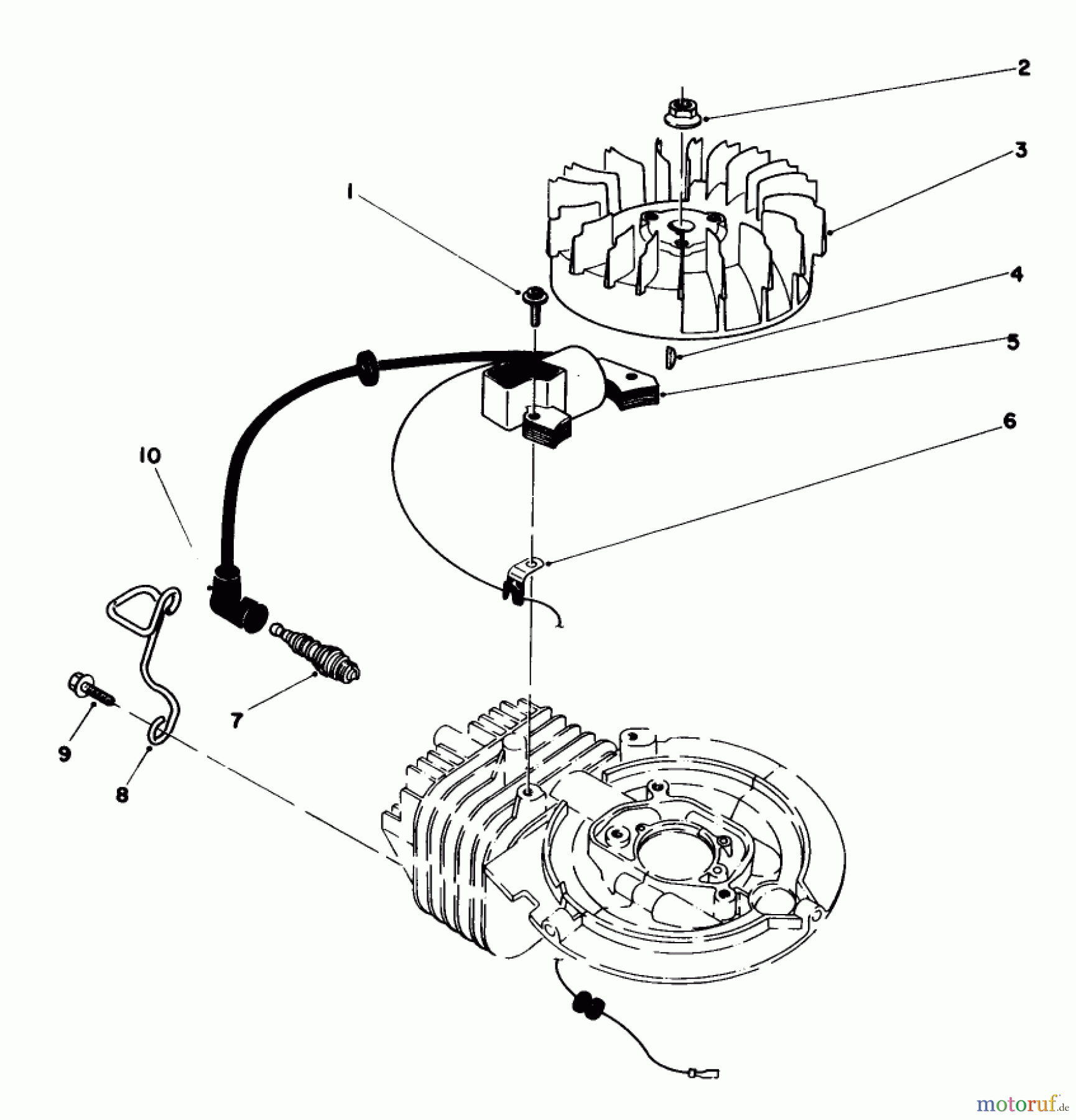 2

3

1

4

5

6

10

7

9

8

motoruf.de