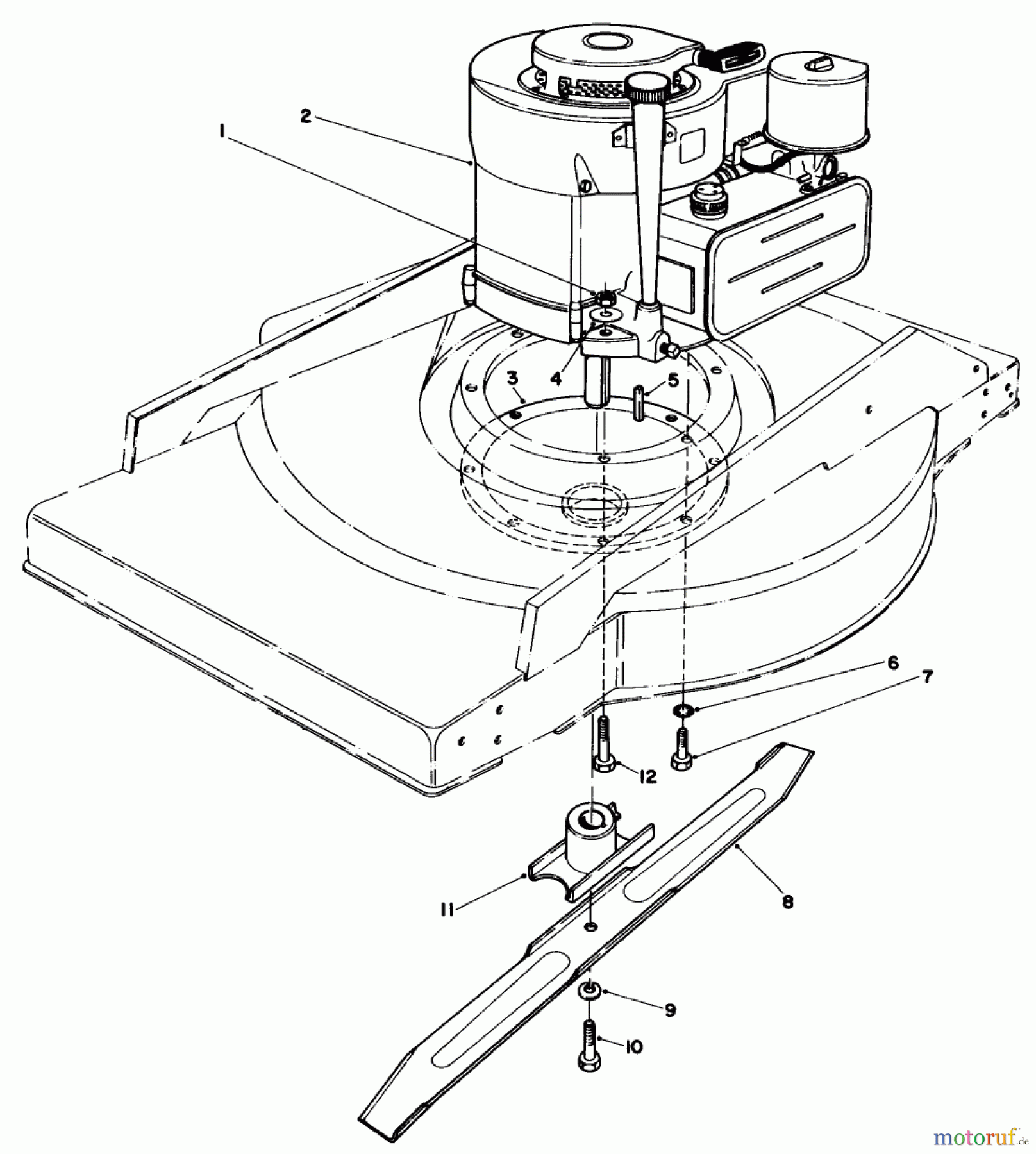 2
1
3
4
5
6
7
12
11
8
9
10
motoruf.de