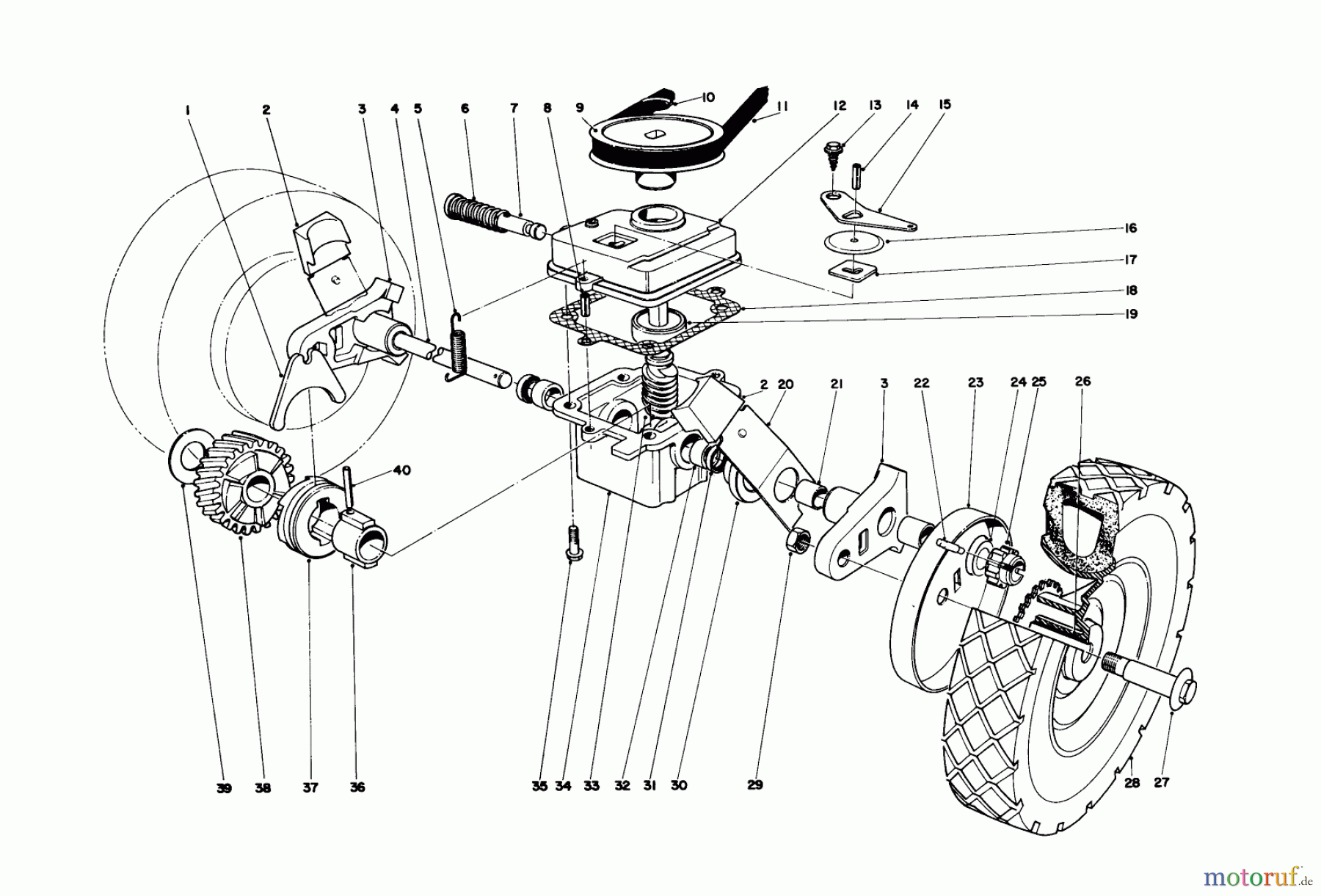 1
2
3
4
5
6
7
8
9
10
11
12
13
14
15
16
17
18
19
2
20
21
3
22
23
24
25
26
40
39
38
37
36
35
34
33
32
31
30
29
28
27
motoruf.de