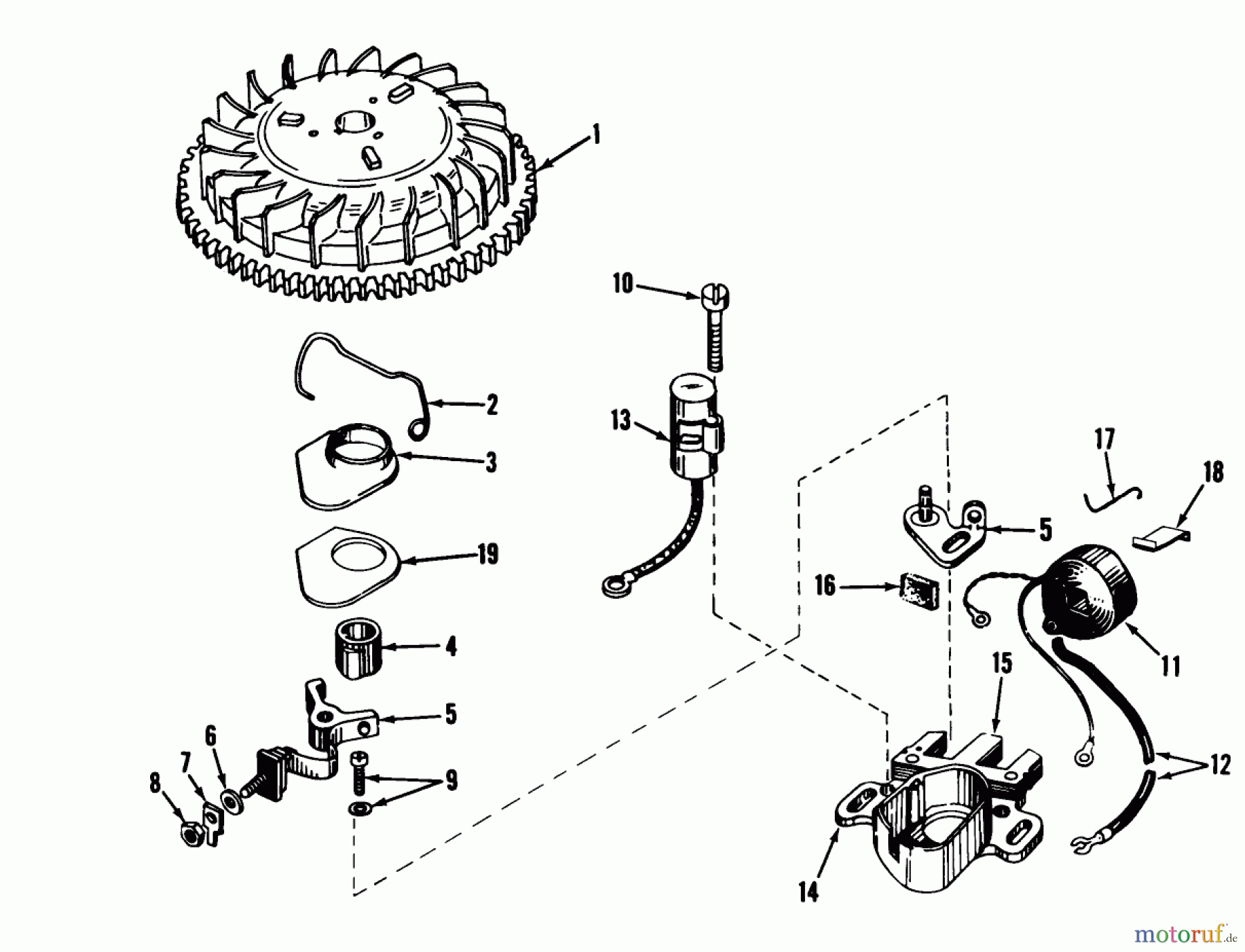 1
10
2
13
3
17
18
5
19
16
4
11
15
5
6
7
8
9
12
14
motoruf.de