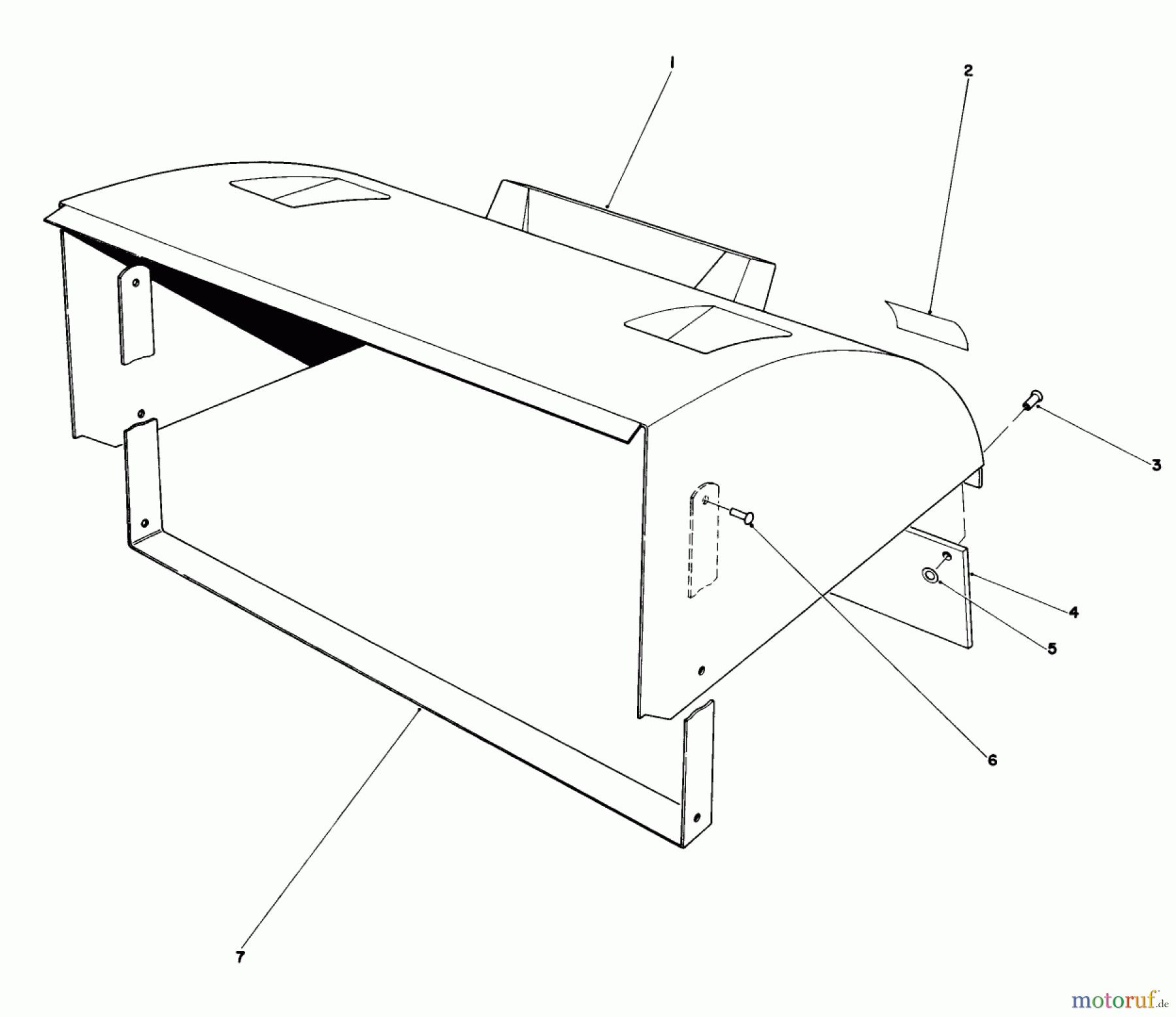 1
2
3
4
5
6
7
motoruf.de