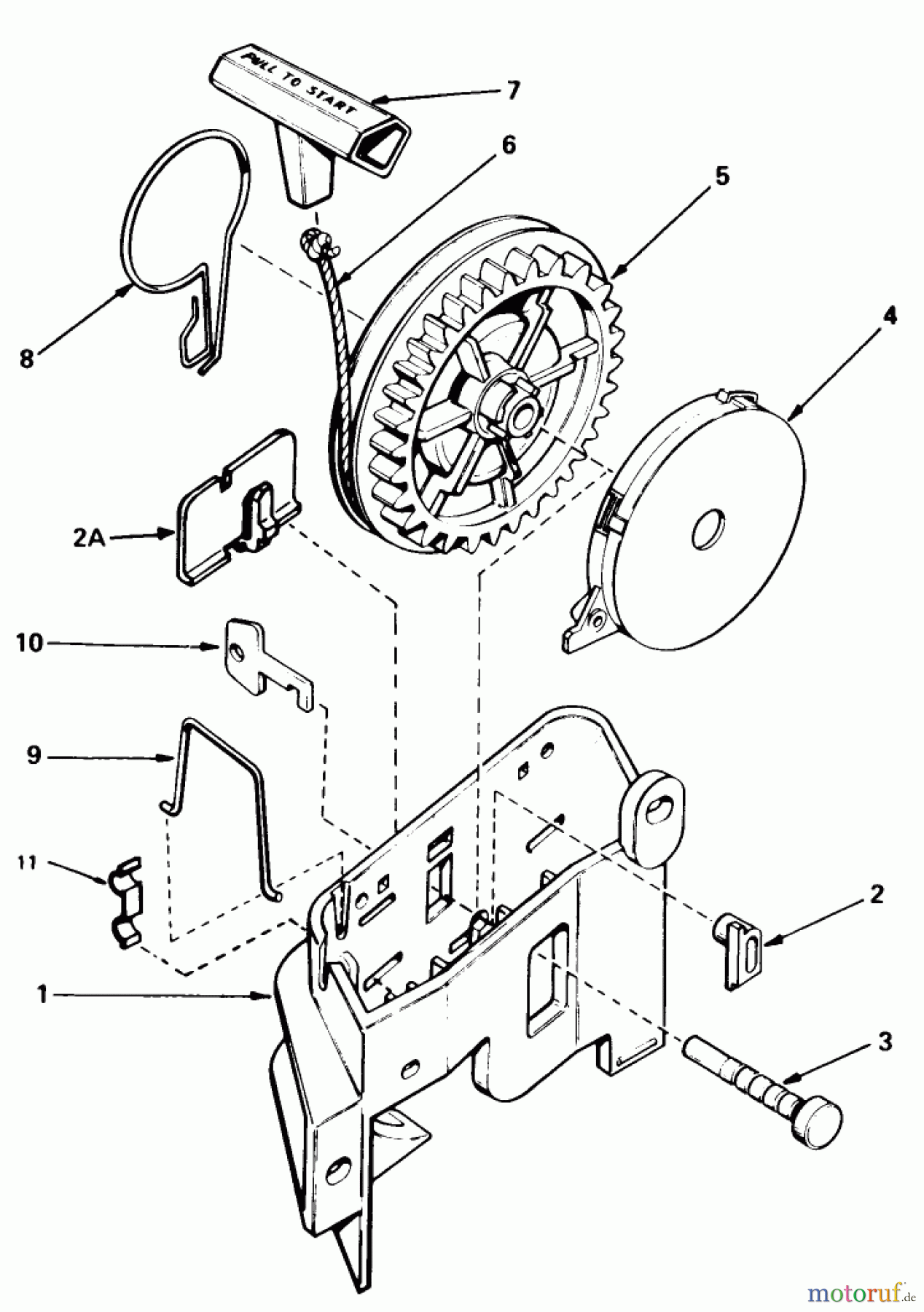 PULL TO START
7
6
5
4
8
2A
10
9
11
2
1
3
motoruf.de