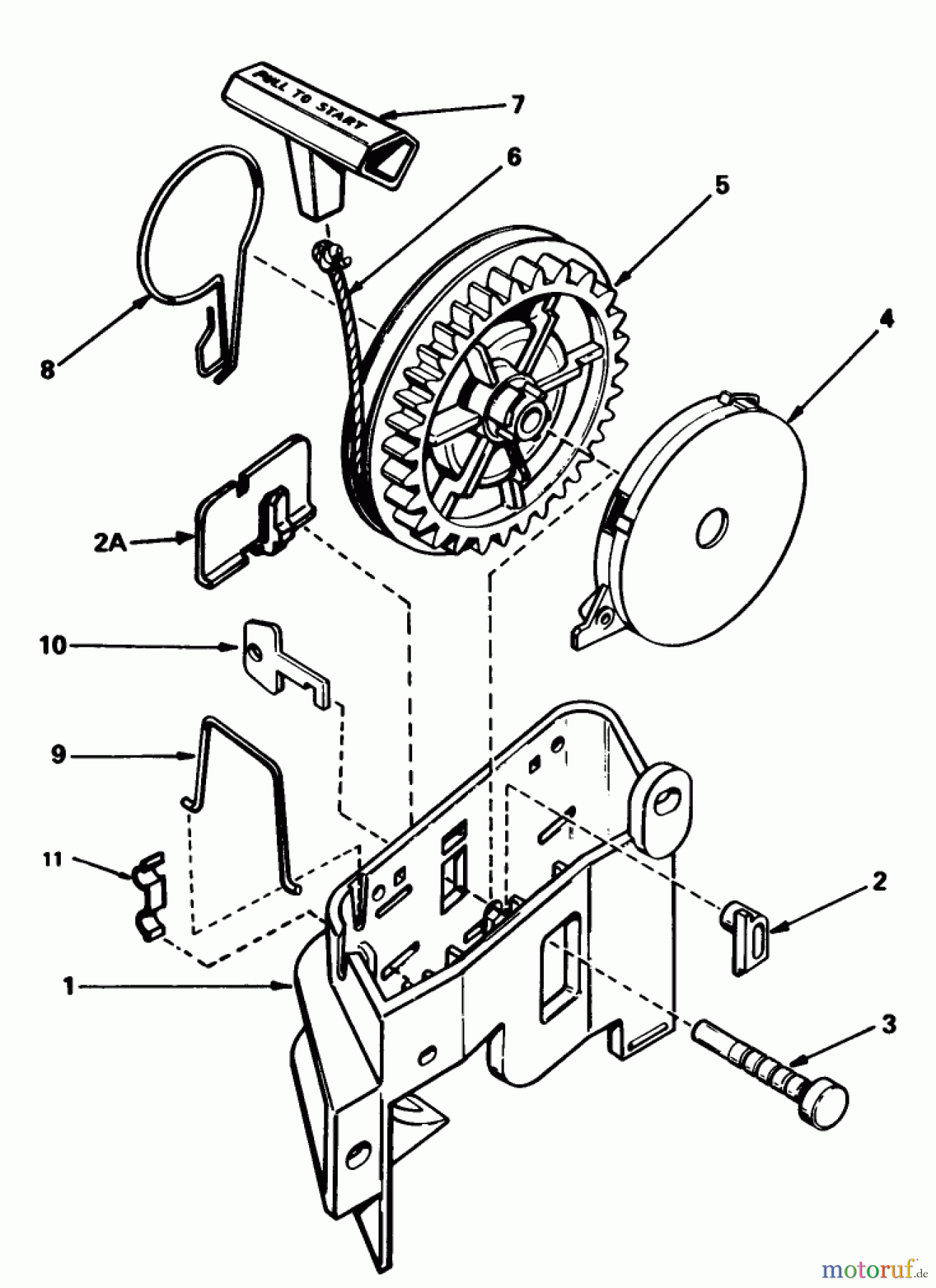 PULL TO START

7

6

5

4

8

2A

10

9

11

2

1

3

motoruf.de