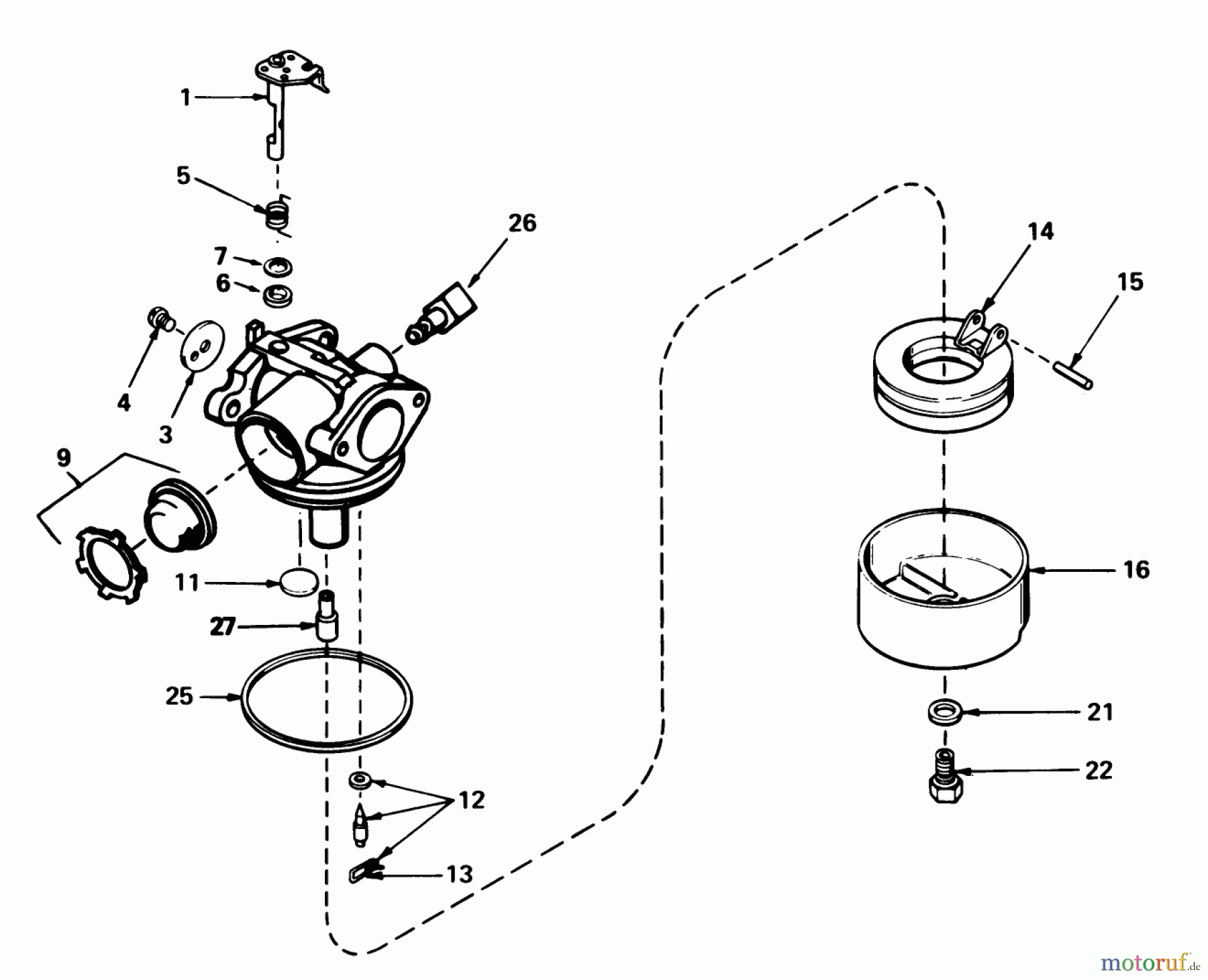 1
5
26
7
6
4
3
9
11
27
25
12
13
14
15
16
21
22
motoruf.de