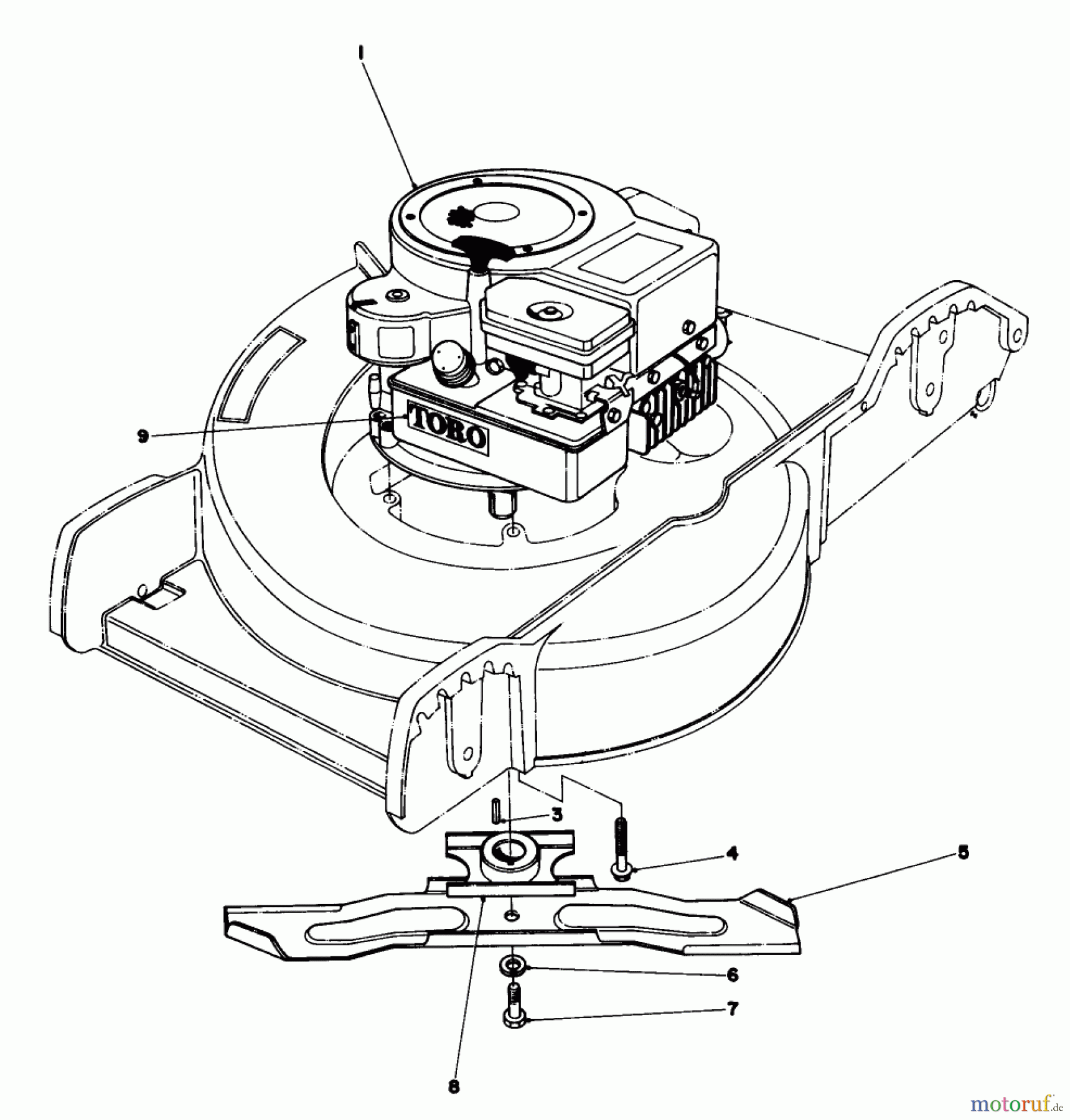 1
9
TORO
3
4
5
6
7
8
motoruf.de