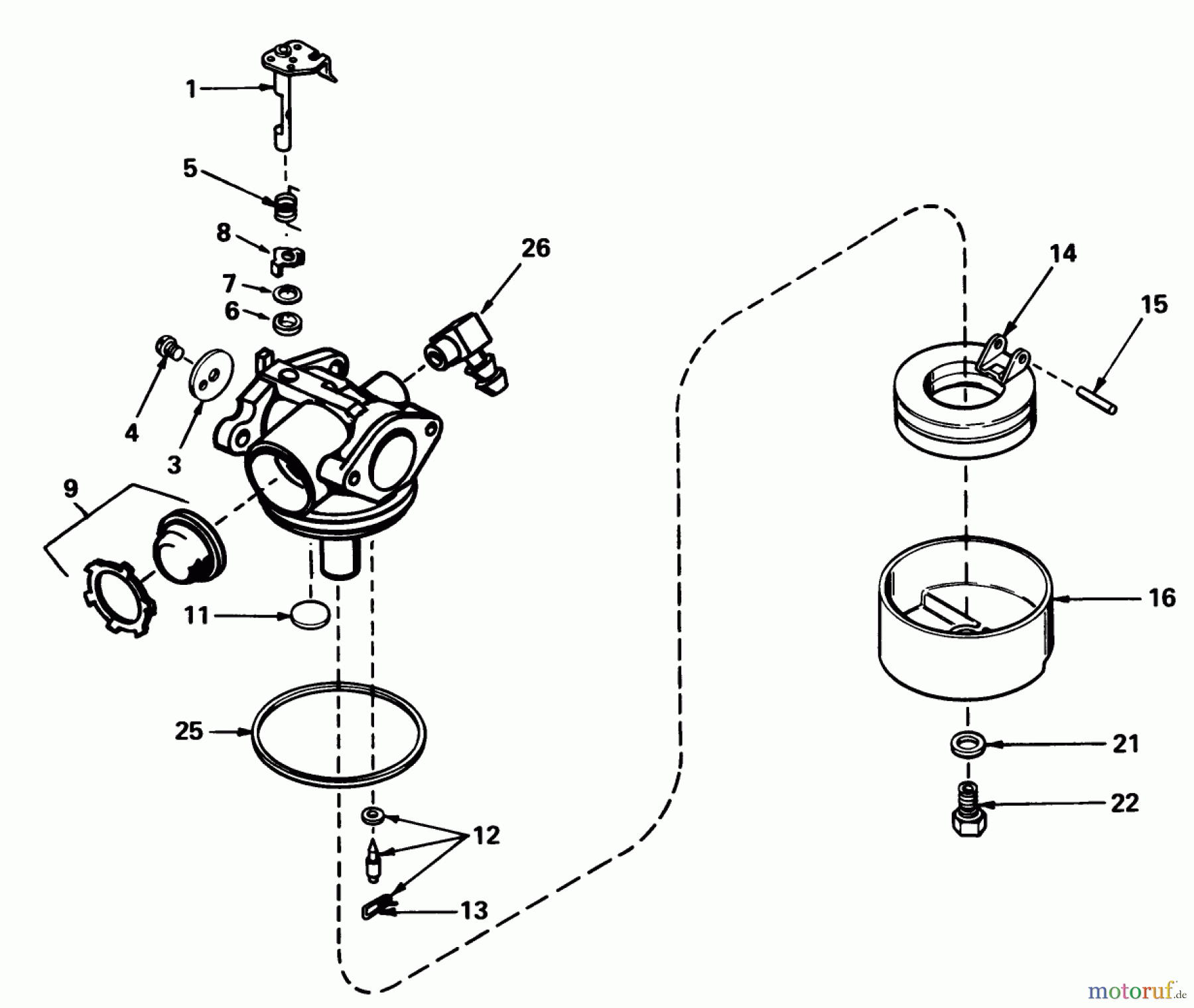 1
5
8
7
6
26
4
3
9
11
25
12
13
14
15
16
21
22
motoruf.de