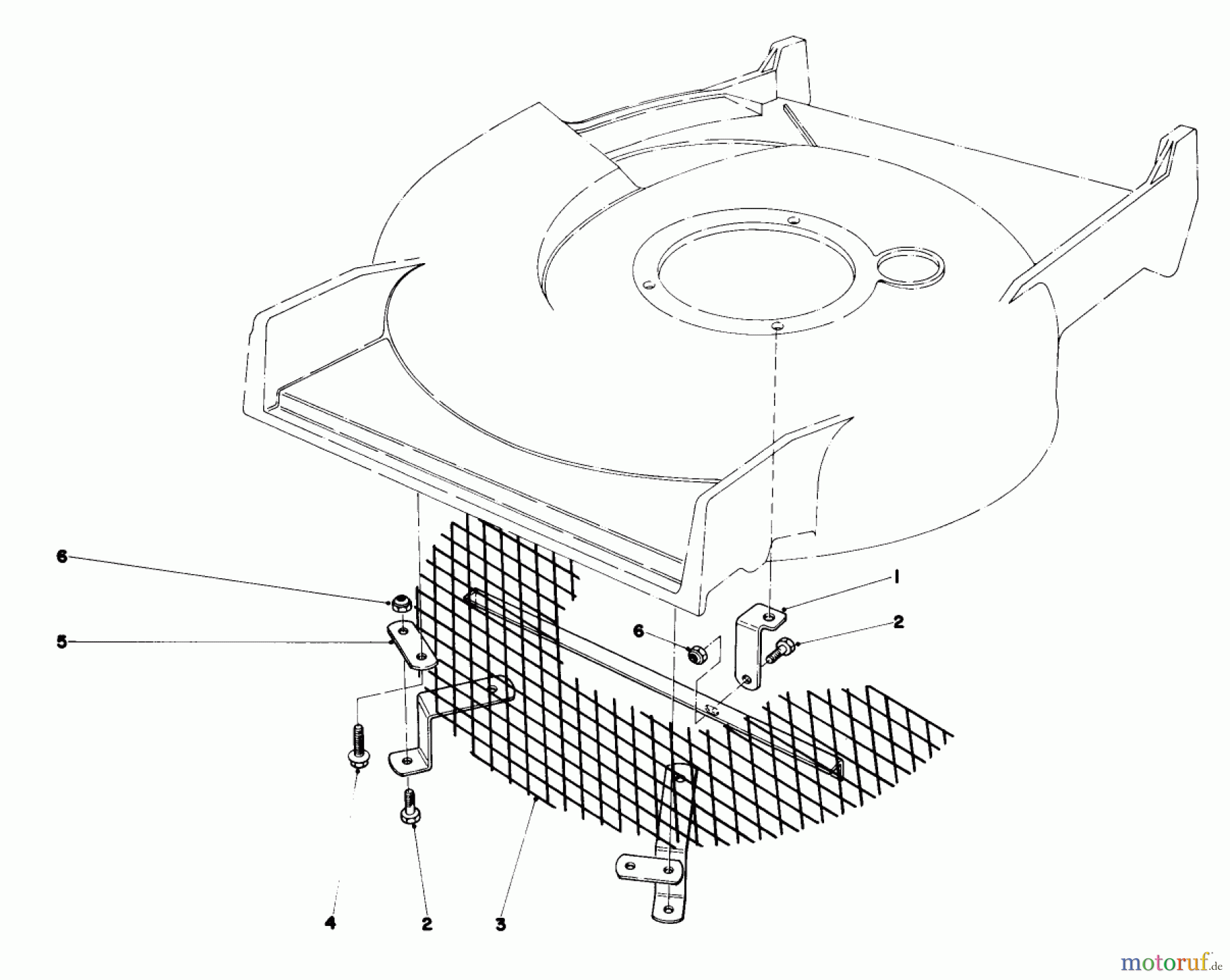 6
5
1
6
2
4
2
3
motoruf.de