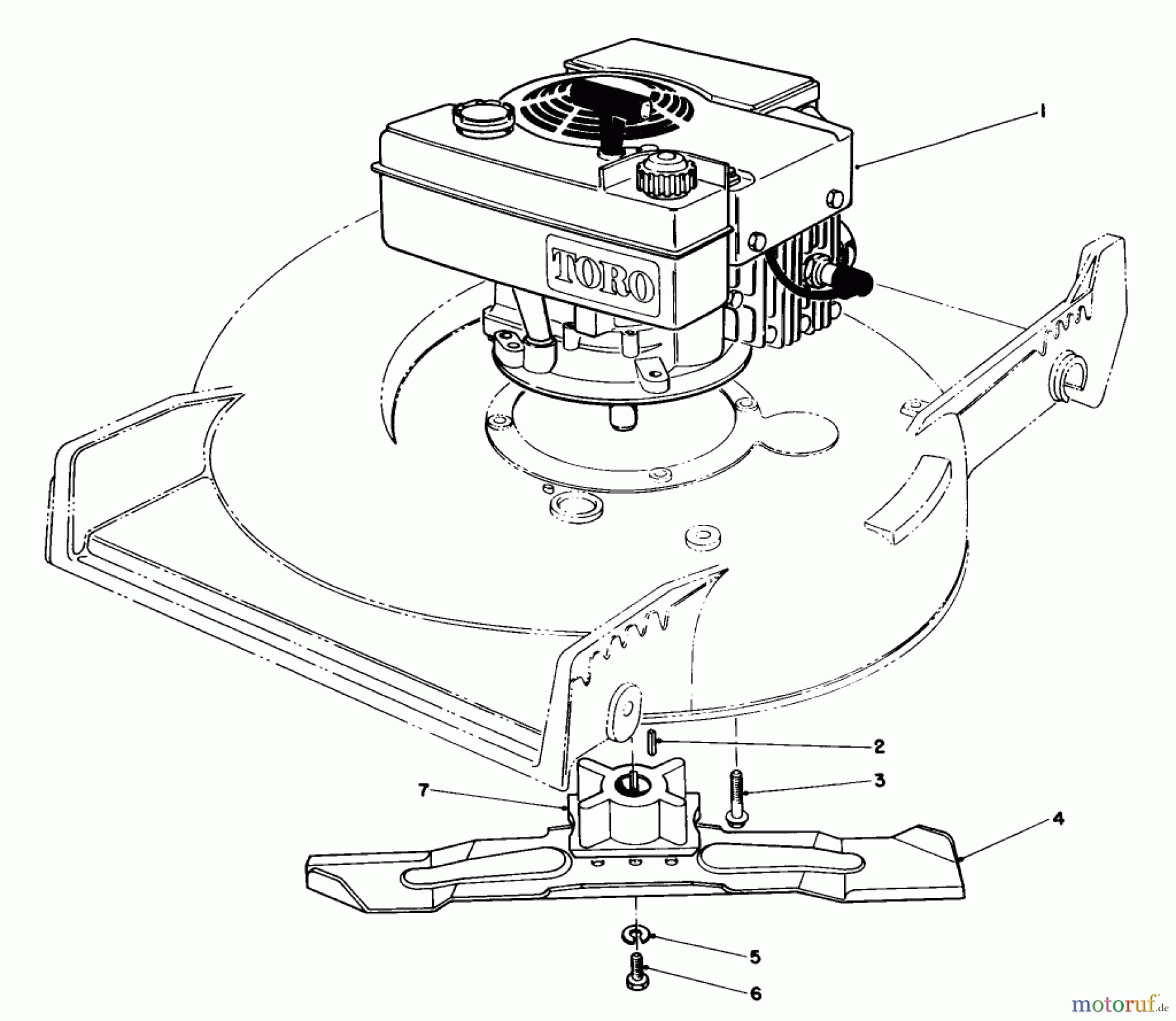 TORO

1

2

3

7

4

5

6

motoruf.de