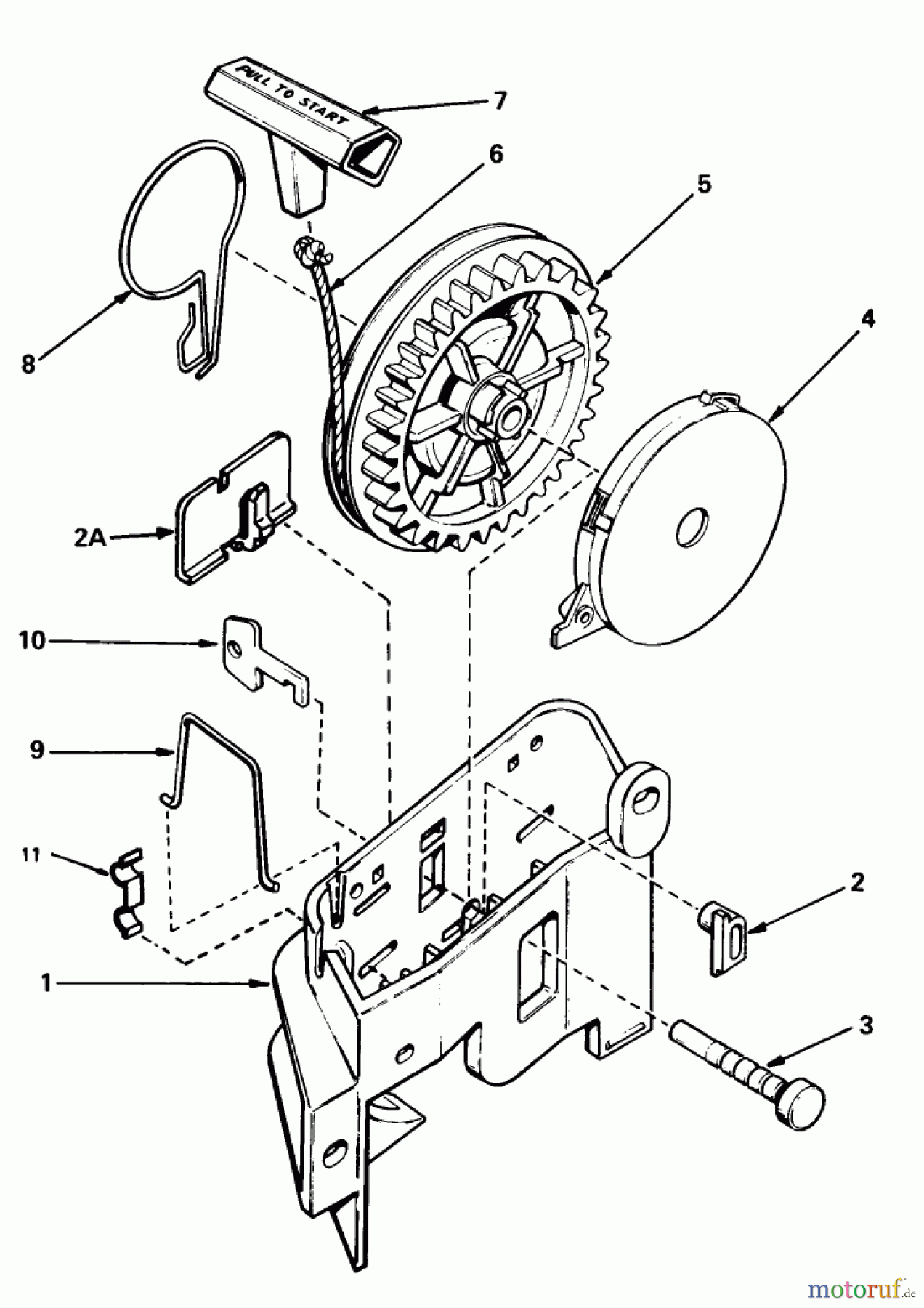 PULL TO START

7

6

5

4

8

2A

10

9

11

2

1

3

motoruf.de