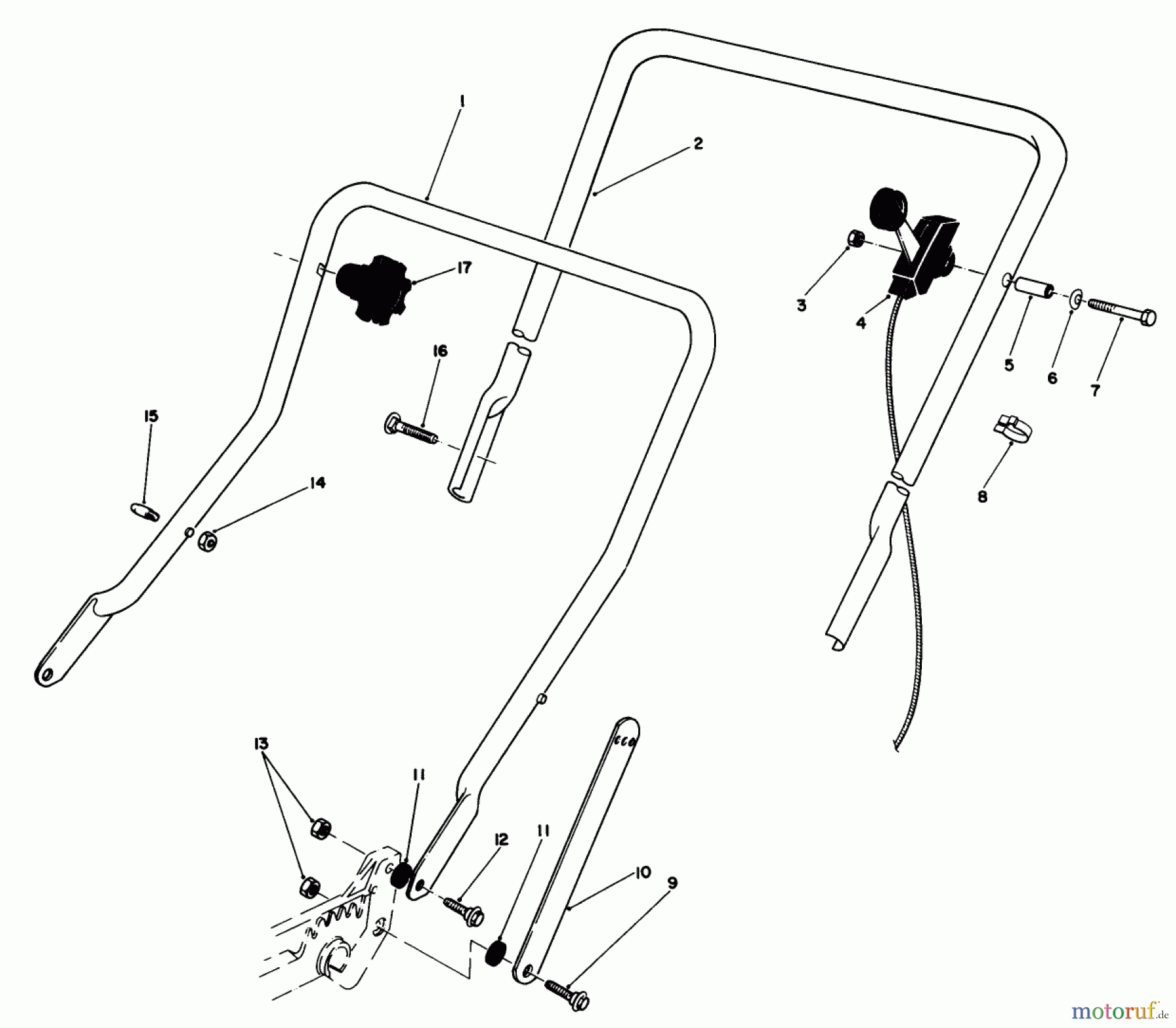 1
2
17
3
4
5
6
7
16
15
14
8
13
11
12
11
10
9
motoruf.de