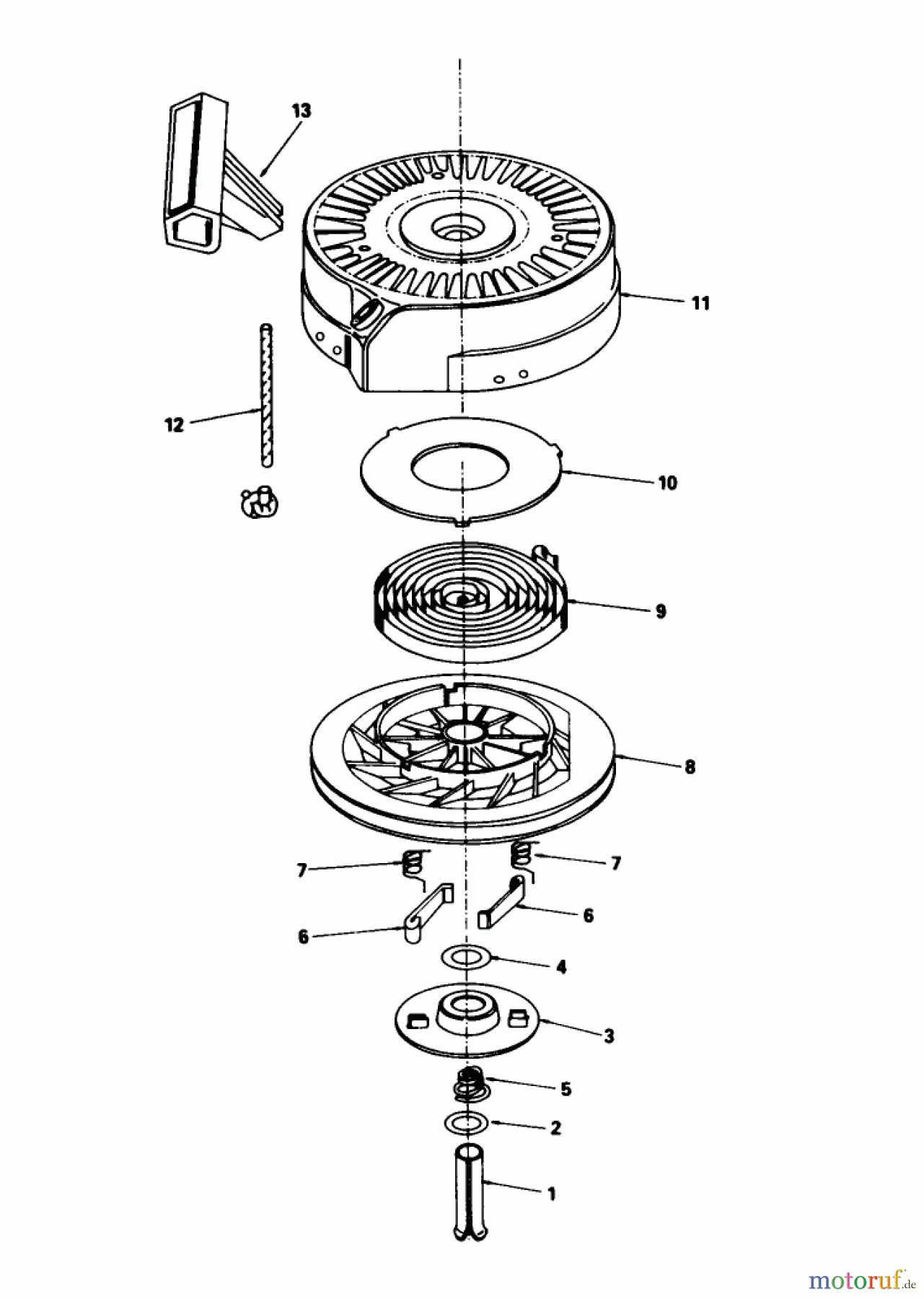 13
11
12
10
9
8
7
7
6
6
4
3
5
2
1
motoruf.de