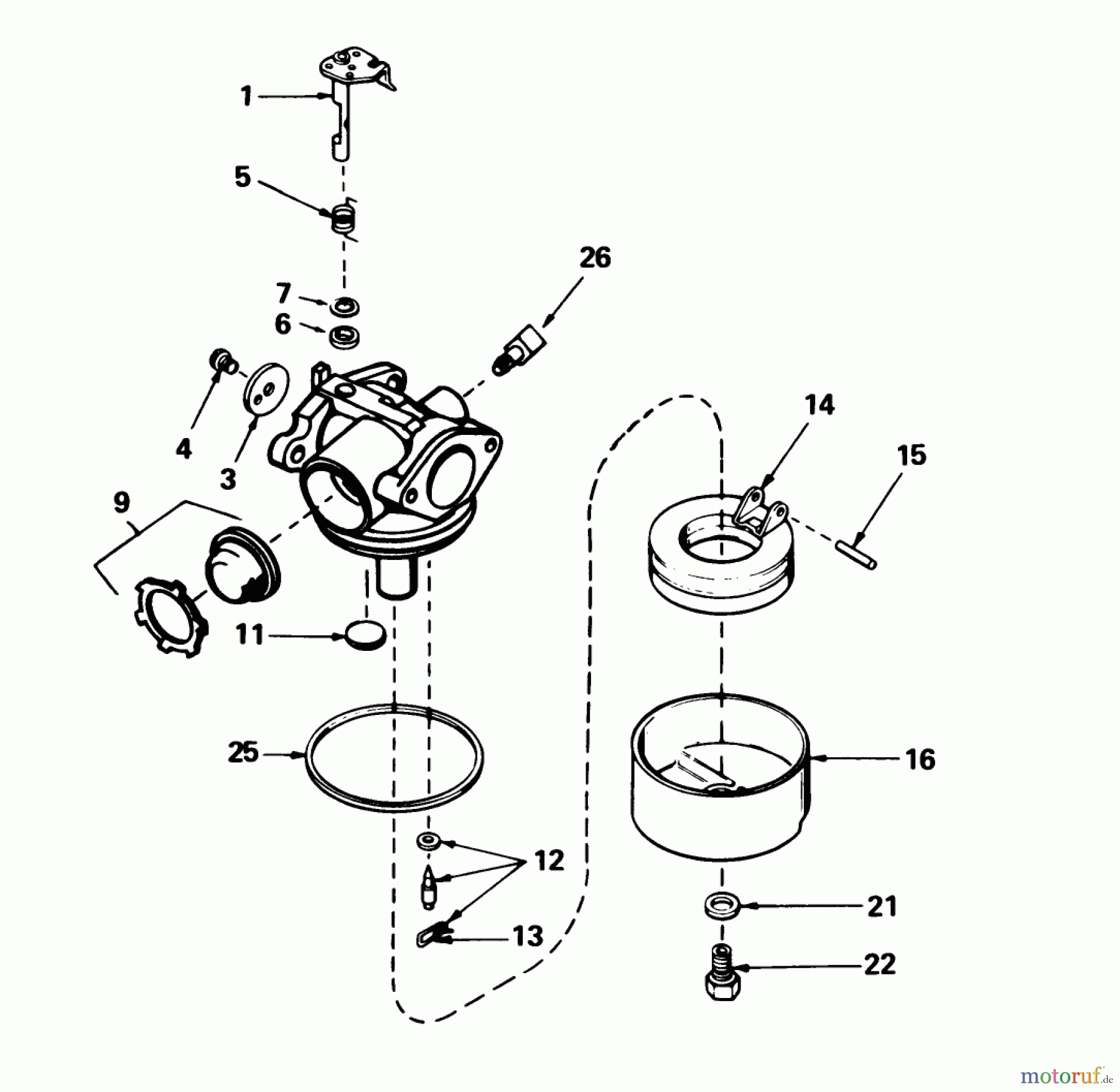 1
5
26
7
6
4
3
14
15
9
11
25
16
12
21
13
22
motoruf.de