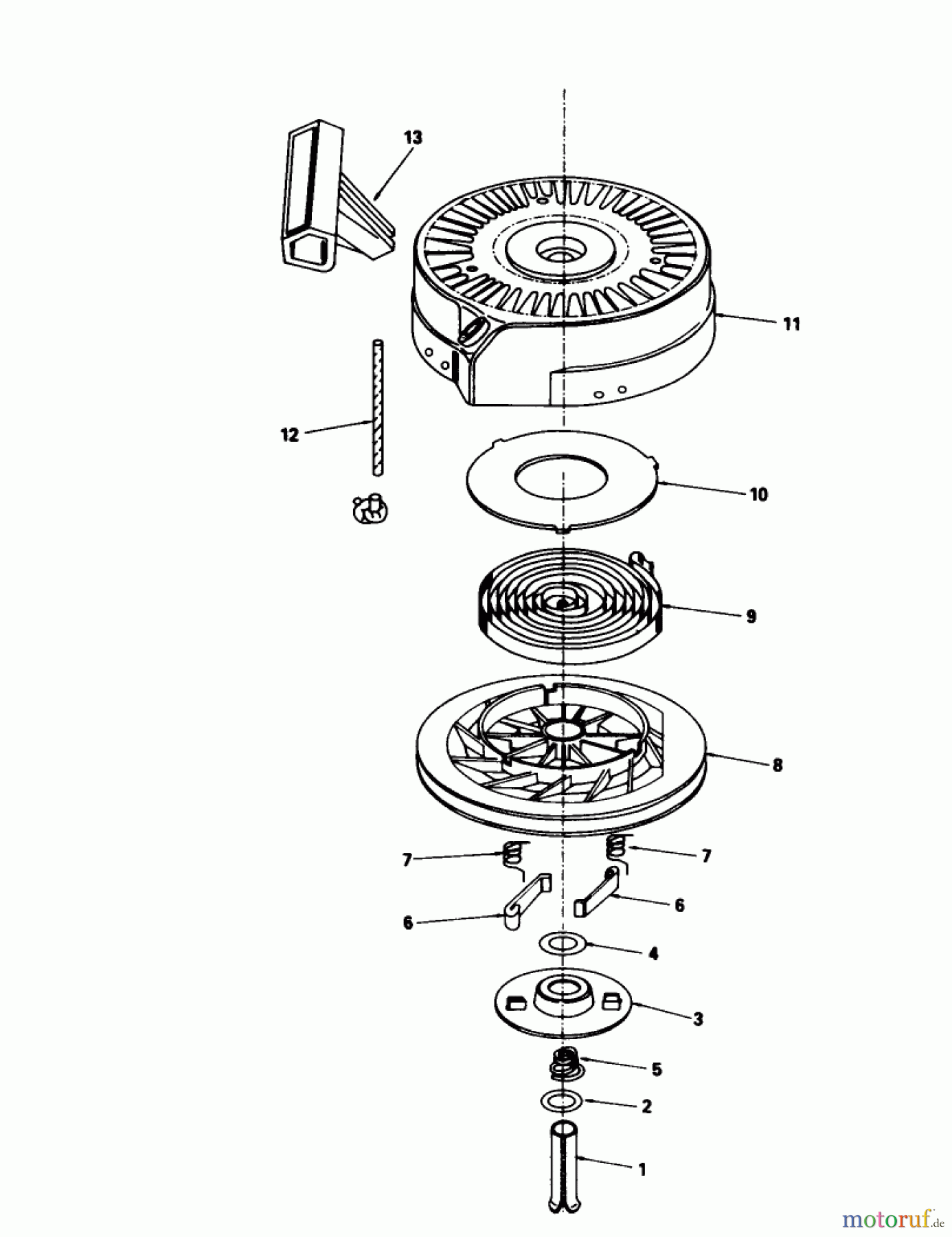 13
11
12
10
9
8
7
7
6
6
4
3
5
2
1
motoruf.de