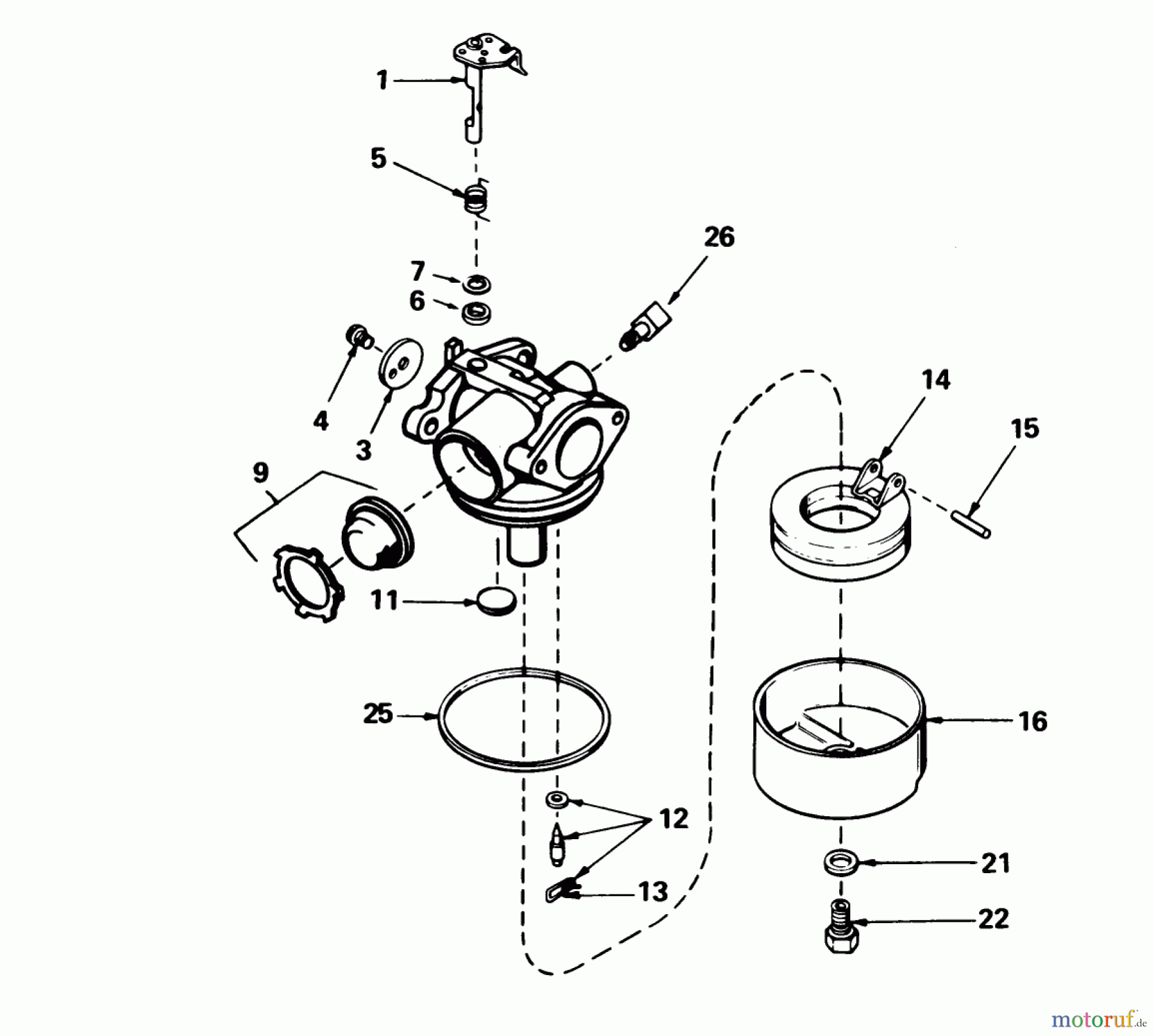 1
5
26
7
6
4
3
14
15
9
11
25
16
12
13
21
22
motoruf.de