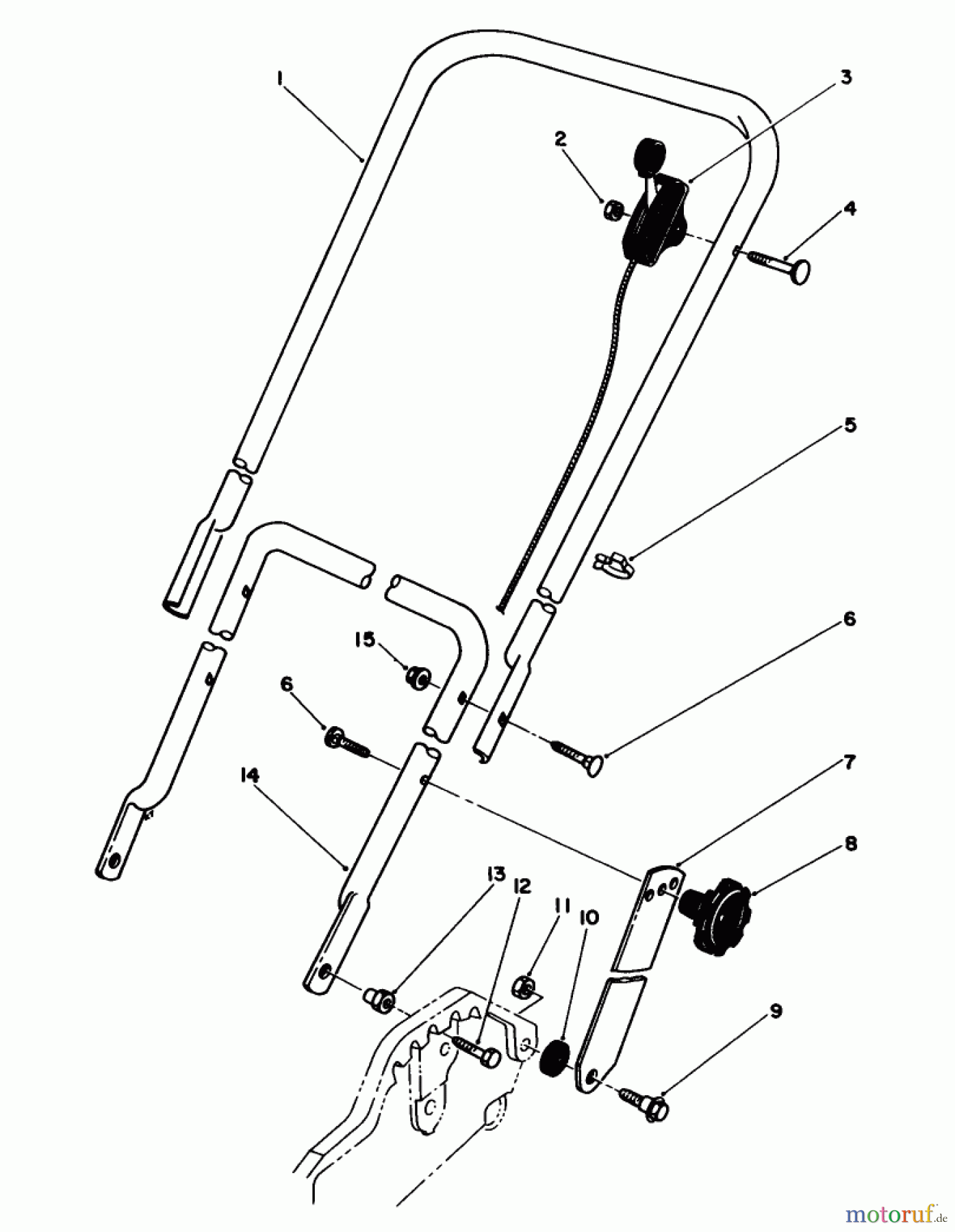 1
3
2
4
5
6
15
6
14
7
8
13
12
11
10
9
motoruf.de