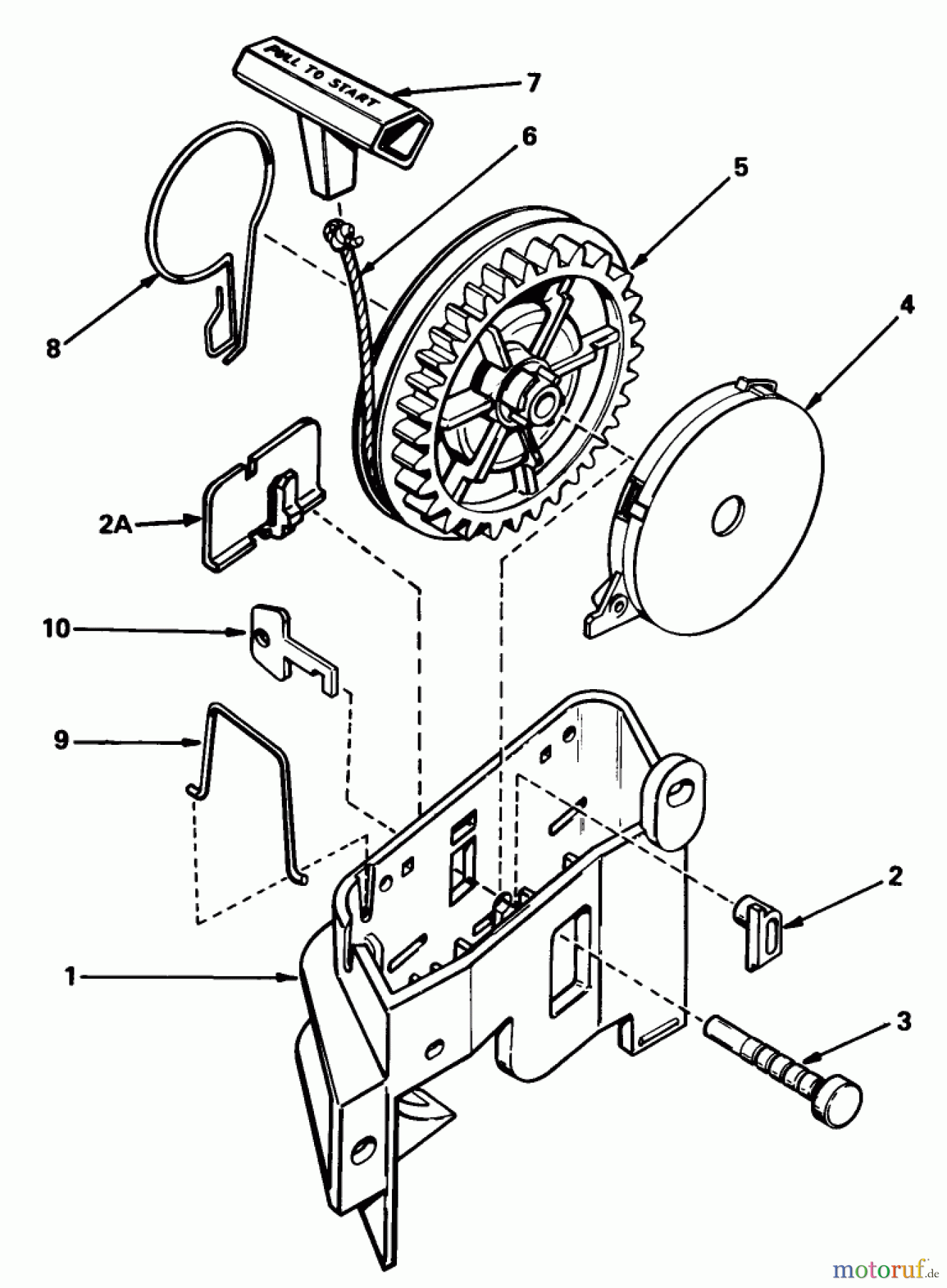 PULL TO START
7
6
5
4
8
2A
10
9
2
1
3
motoruf.de