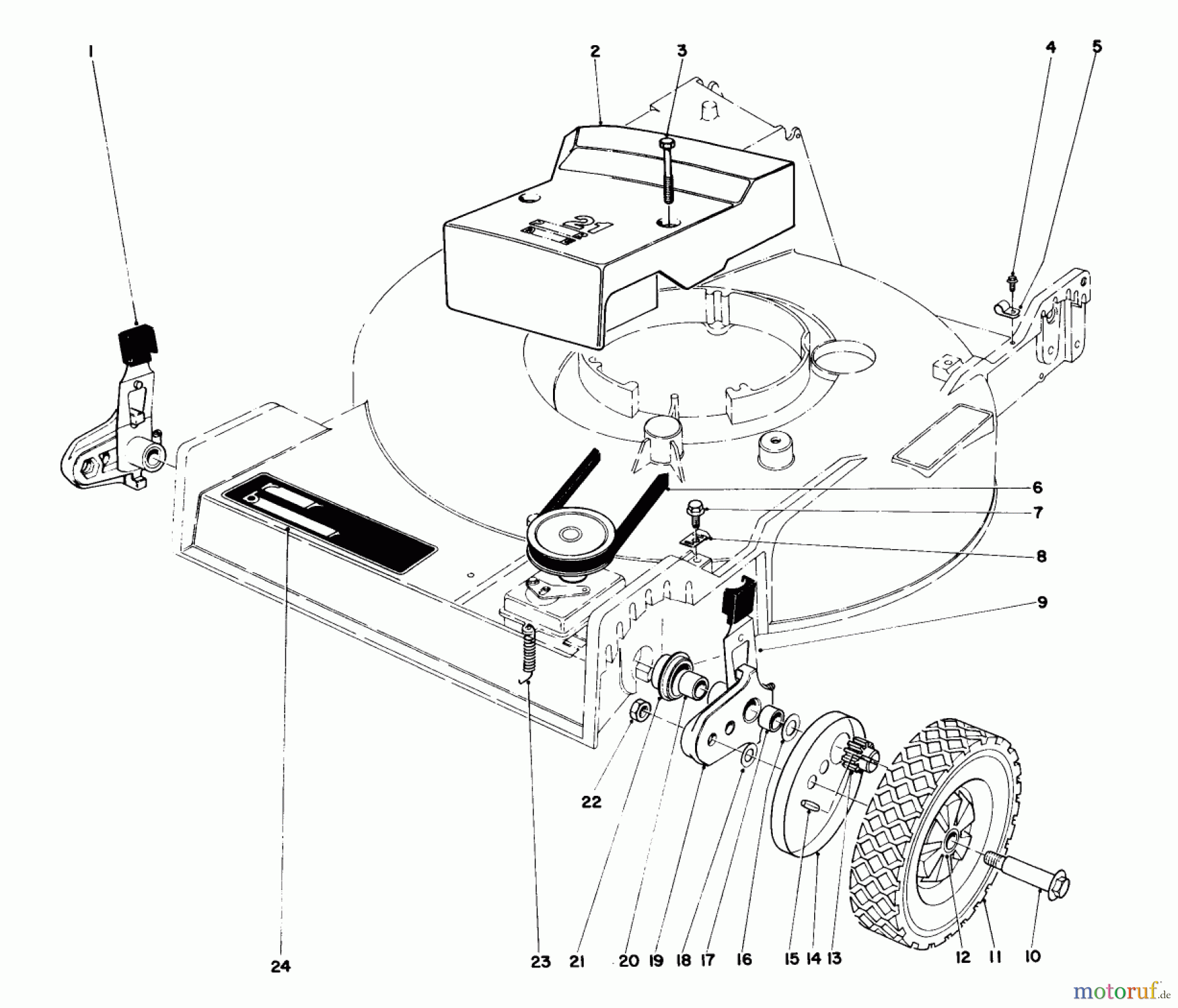 1
2
3
4
5
21
6
7
8
9
22
24
23
21
20
19
18
17
16
15
14
13
12
11
10
motoruf.de