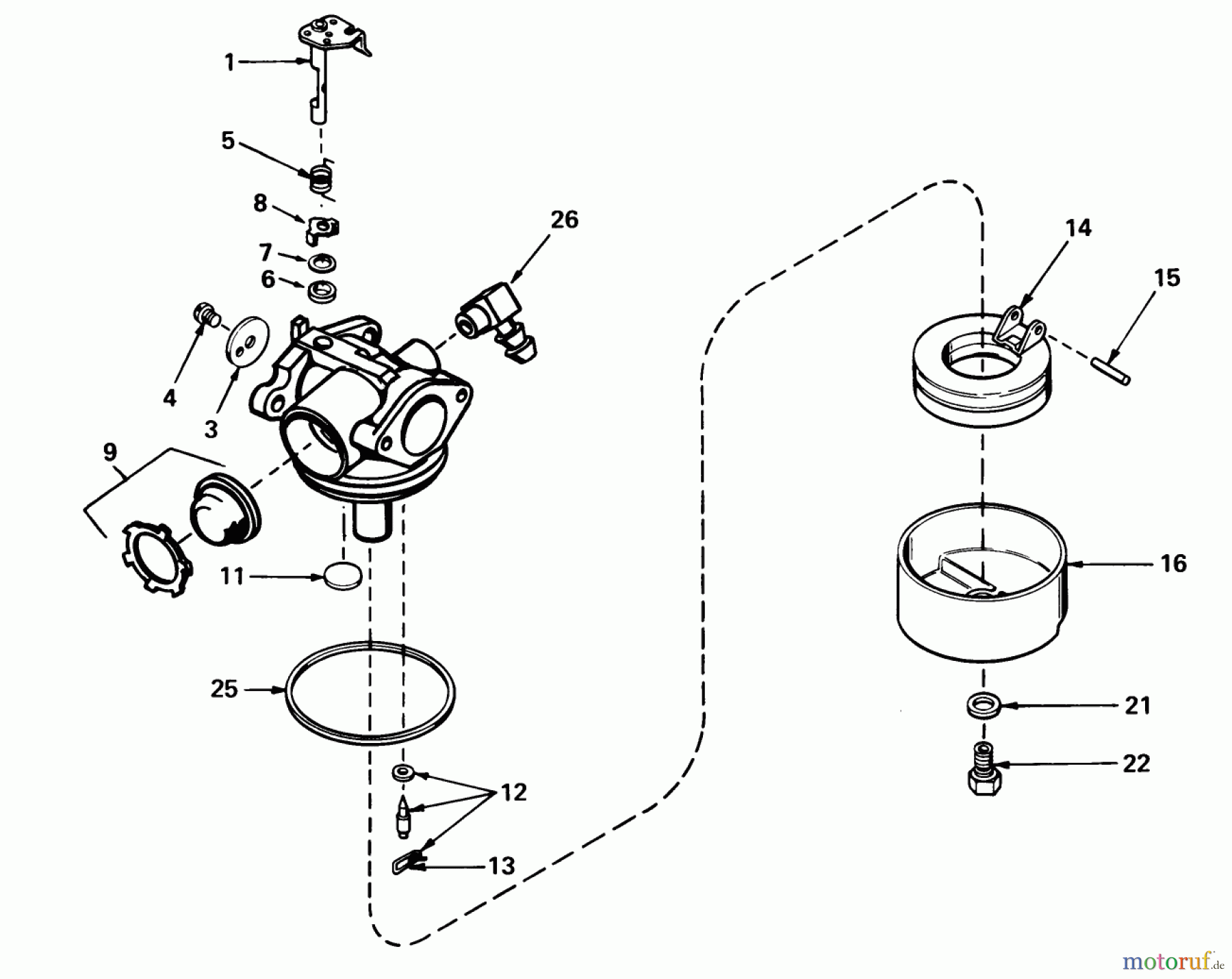 1

5

8

7

6

26

4

3

9

11

25

12

13

14

15

16

21

22

motoruf.de