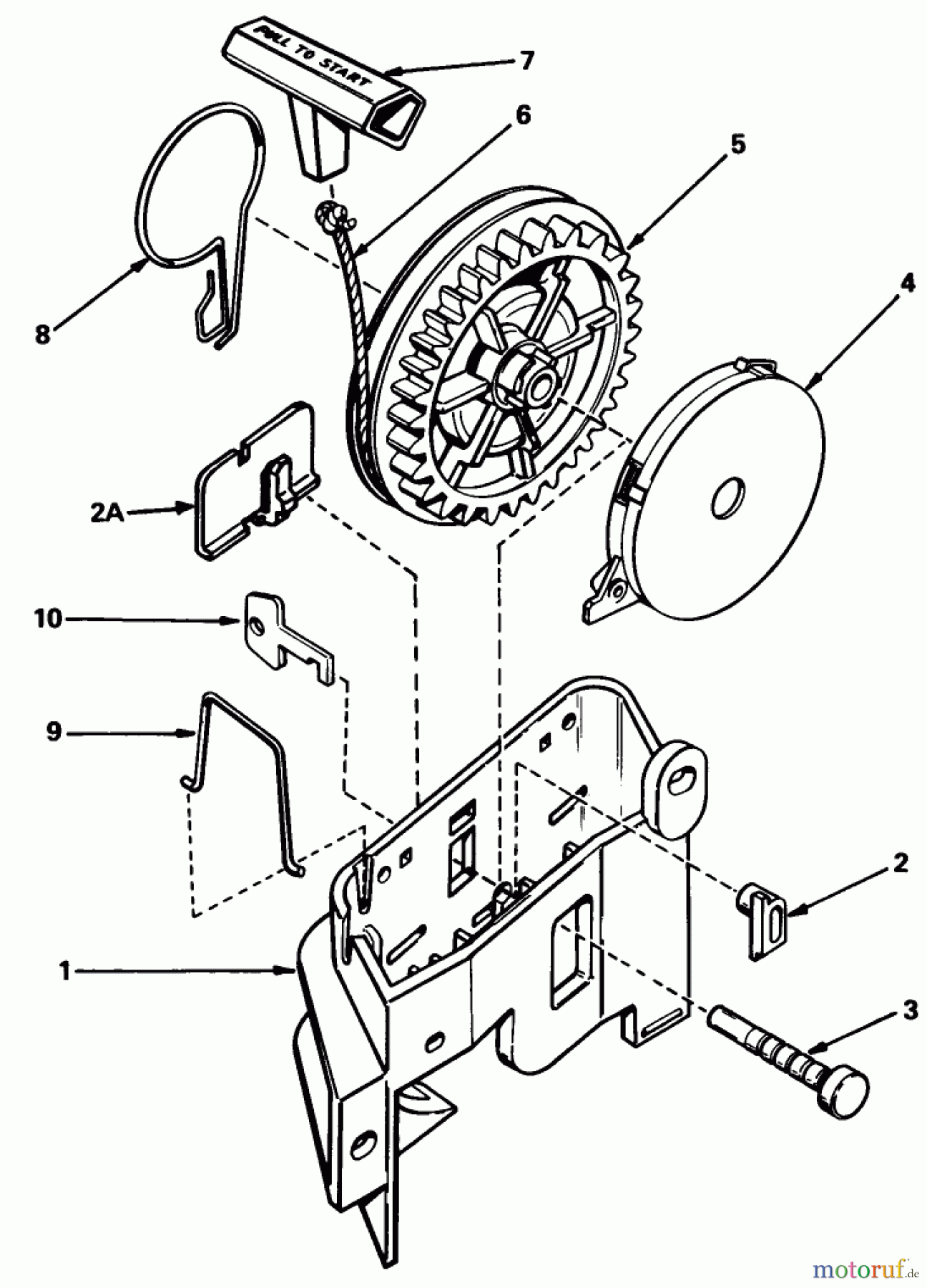 PULL TO START

7

6

5

4

8

2A

10

9

2

1

3

motoruf.de