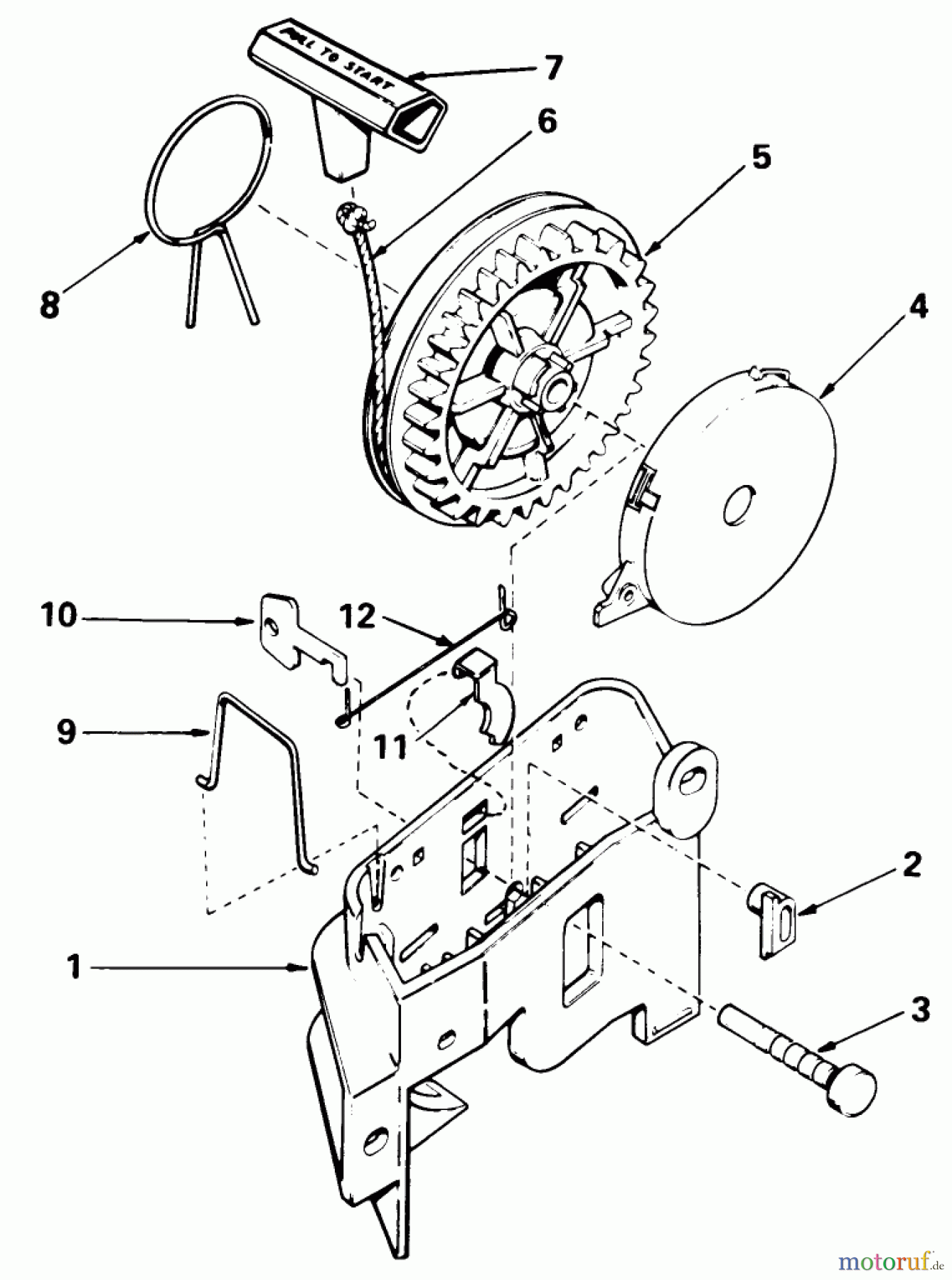 PULL TO START

7

6

5

8

4

10

12

9

11

2

1

3

motoruf.de