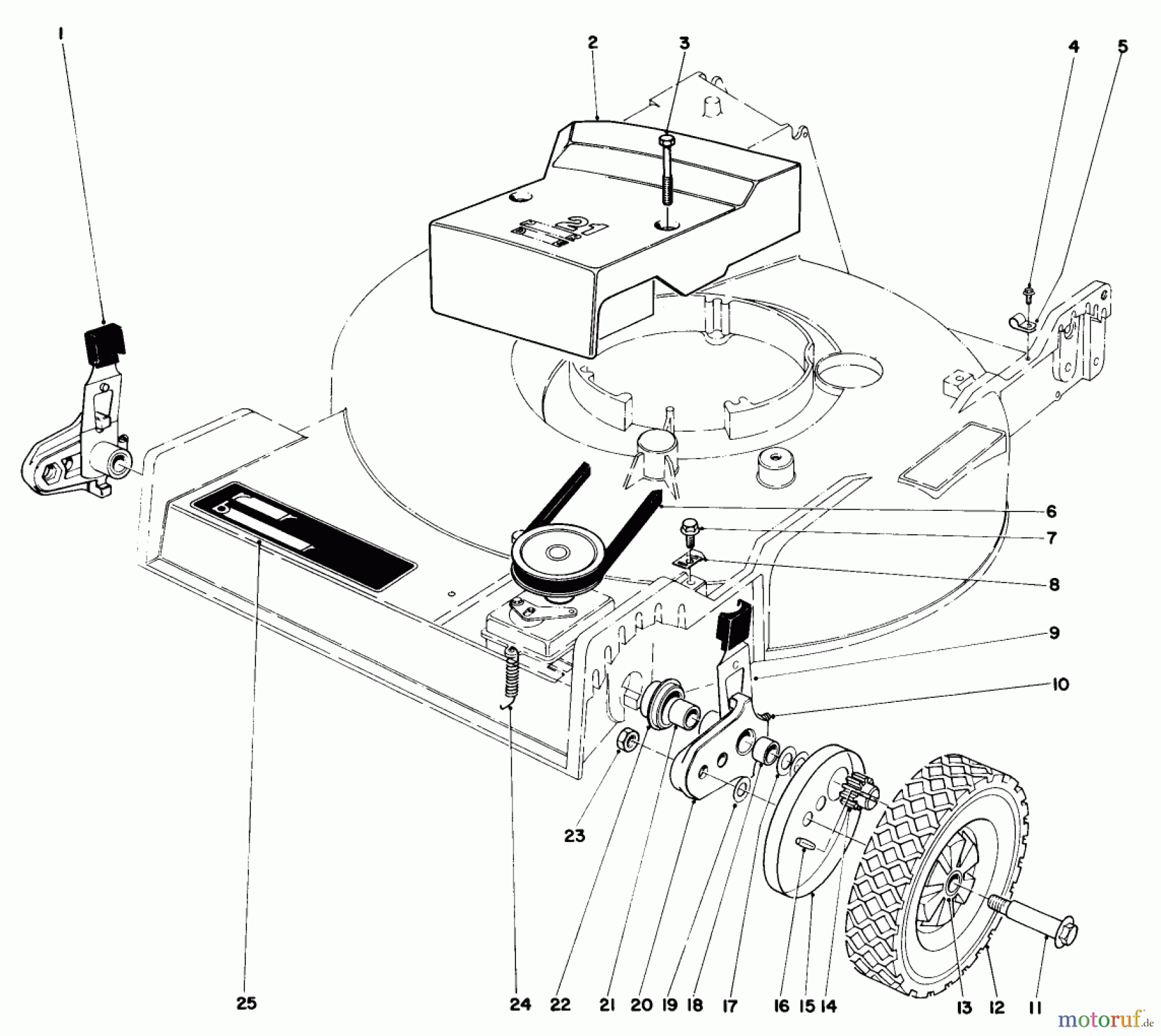 1
2
3
4
5
21
6
7
8
9
10
23
25
24
22
21
20
19
18
17
16
15
14
13
12
11
motoruf.de