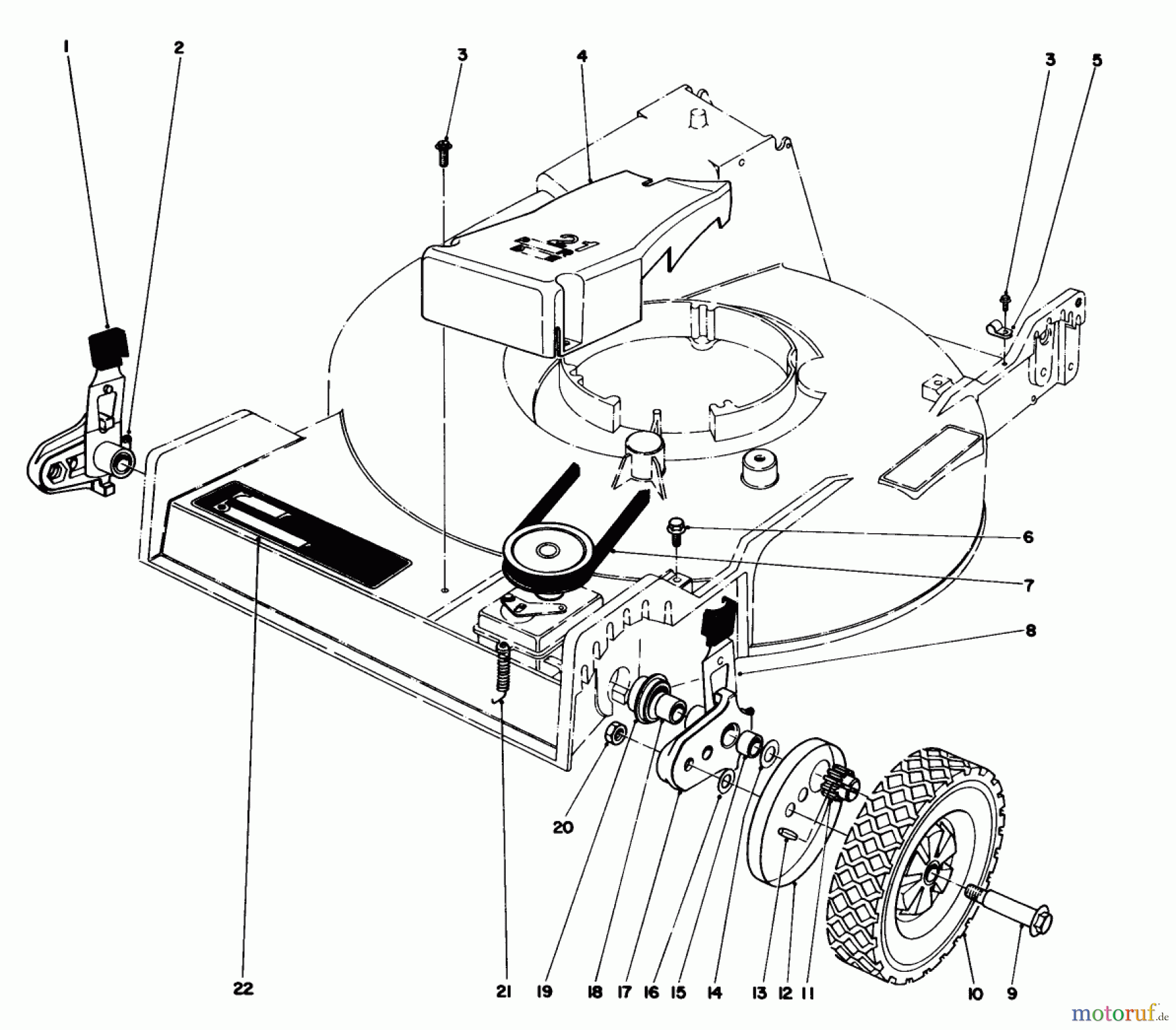 1
2
3
4
3
5
6
7
8
20
22
21
19
18
17
16
15
14
13
12
11
10
9
motoruf.de