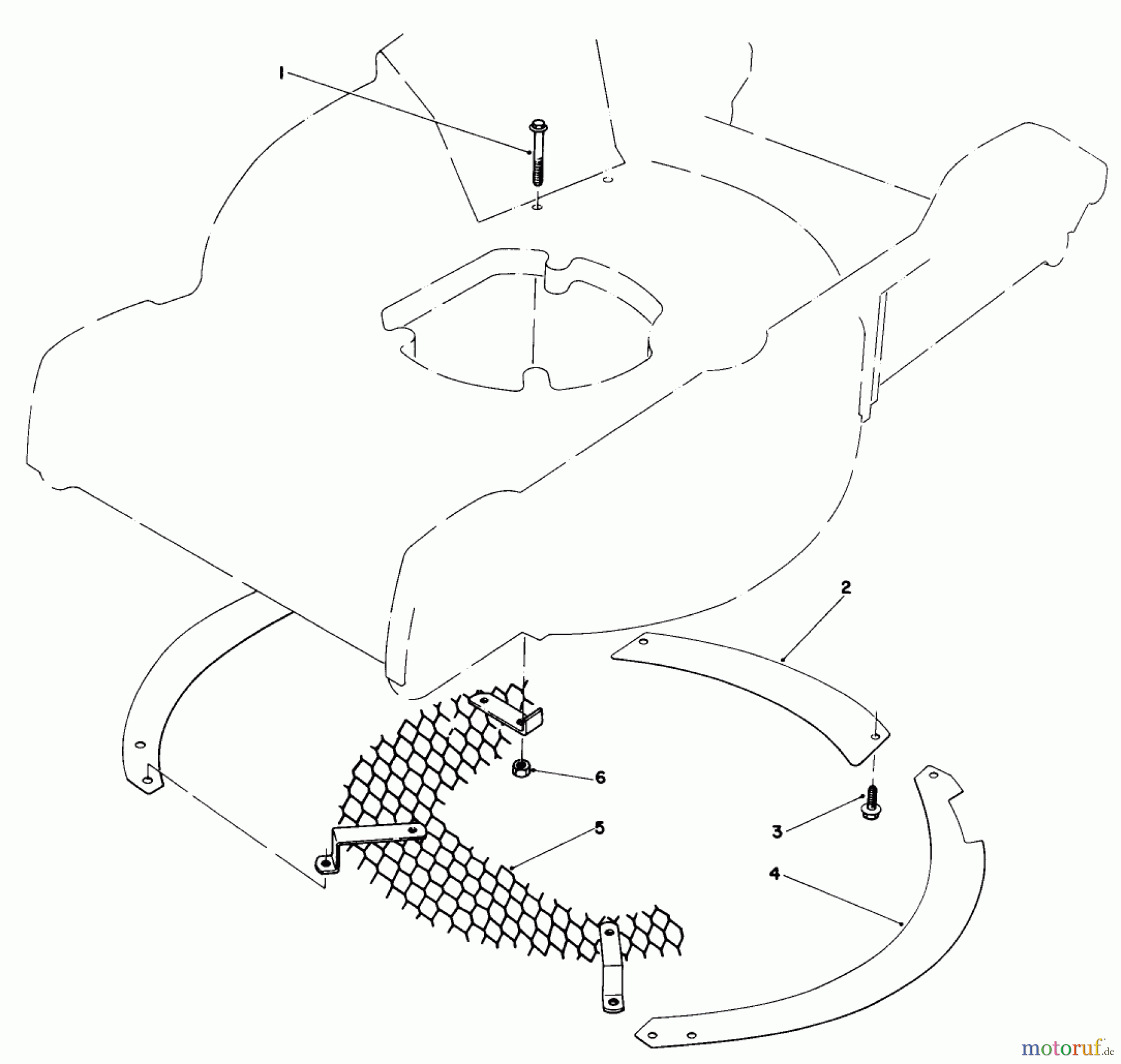 1
2
6
5
3
4
motoruf.de